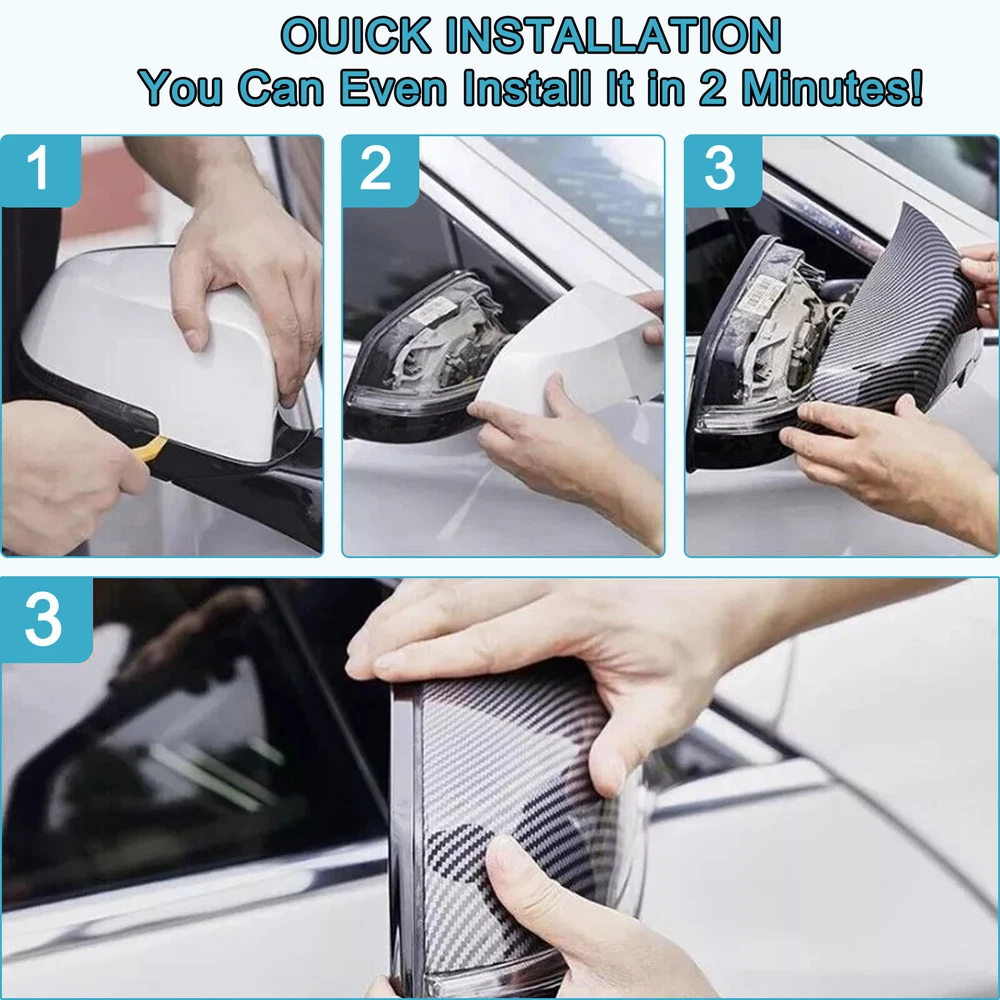 OUICK INSTALLATION
You Can Even Install It in 2 Minutes!

1

2

3

3