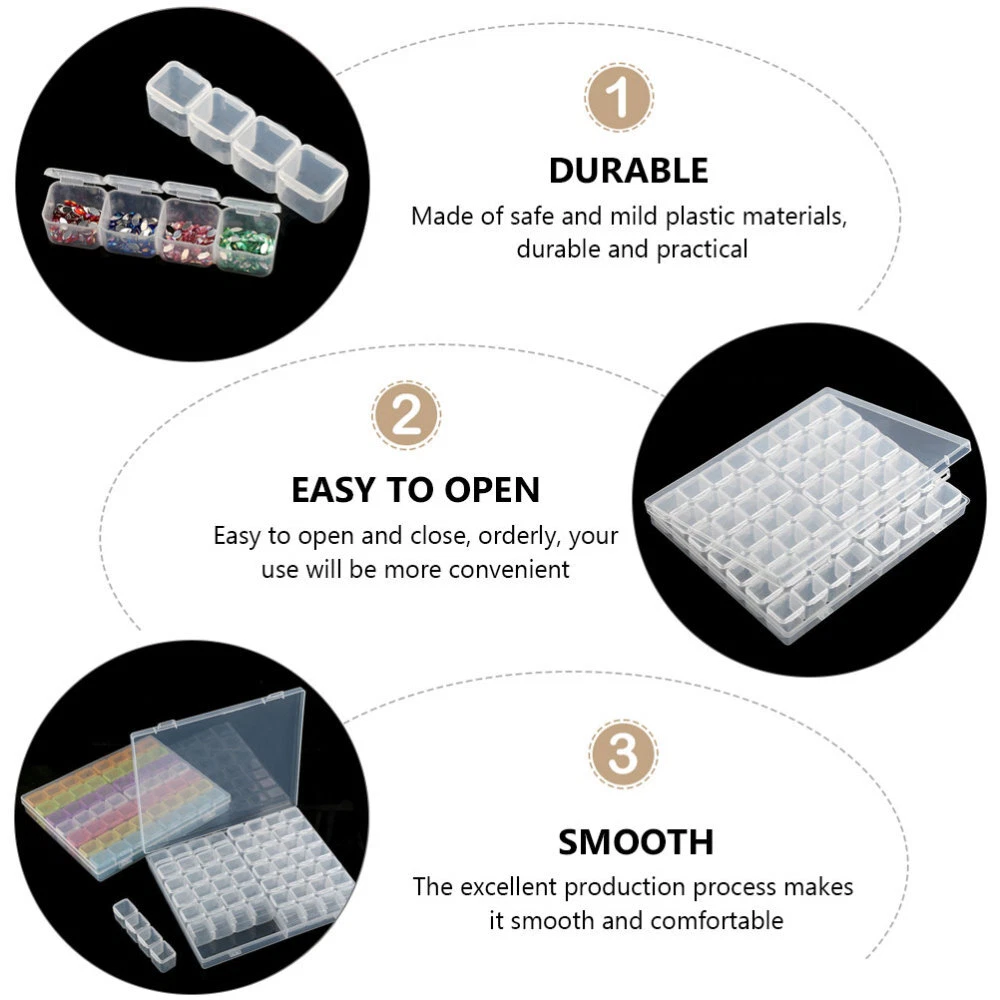 1

DURABLE

Made of safe and mild plastic materials, durable and practical

2

EASY TO OPEN

Easy to open and close, orderly, your use will be more convenient

3

SMOOTH

The excellent production process makes it smooth and comfortable