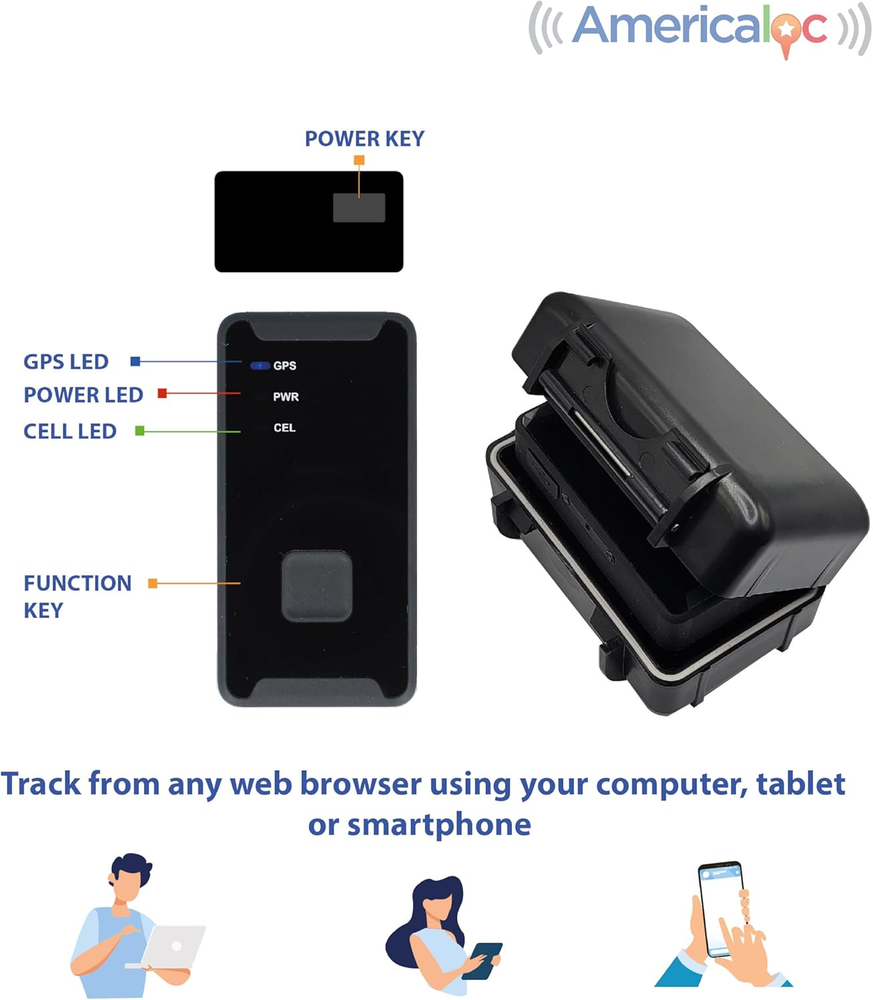 Americaloc

POWER KEY

GPS LED
POWER LED
CELL LED

GPS
PWR
CEL

FUNCTION KEY

Track from any web browser using your computer, tablet or smartphone