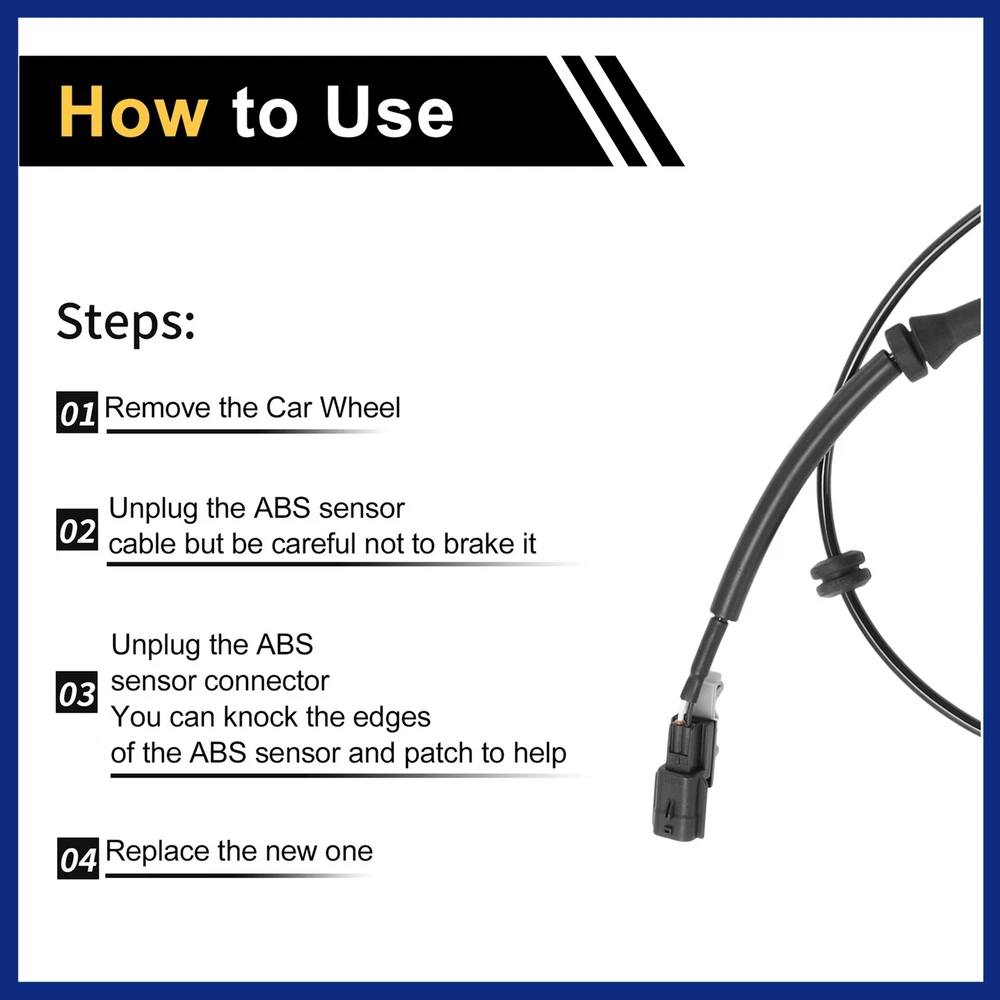 How to Use

Steps:

01 Remove the Car Wheel

02 Unplug the ABS sensor cable but be careful not to brake it

03 Unplug the ABS sensor connector
You can knock the edges of the ABS sensor and patch to help

04 Replace the new one