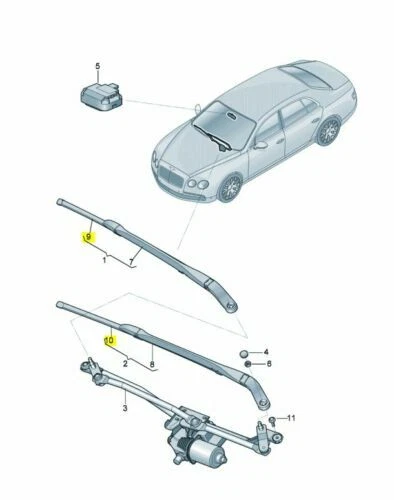 5
9
1
7
10
2
8
4
6
3
11