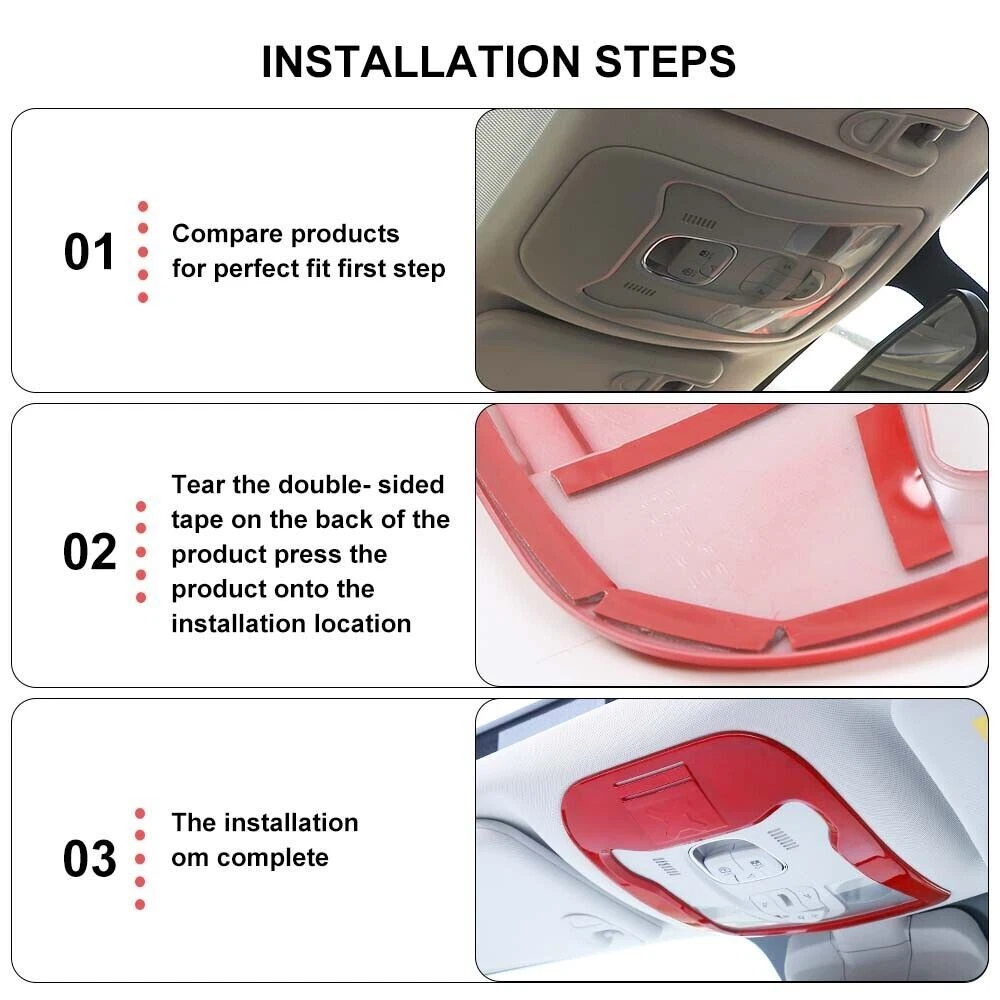 INSTALLATION STEPS

01 Compare products for perfect fit first step

02 Tear the double- sided tape on the back of the product press the product onto the installation location

03 The installation om complete