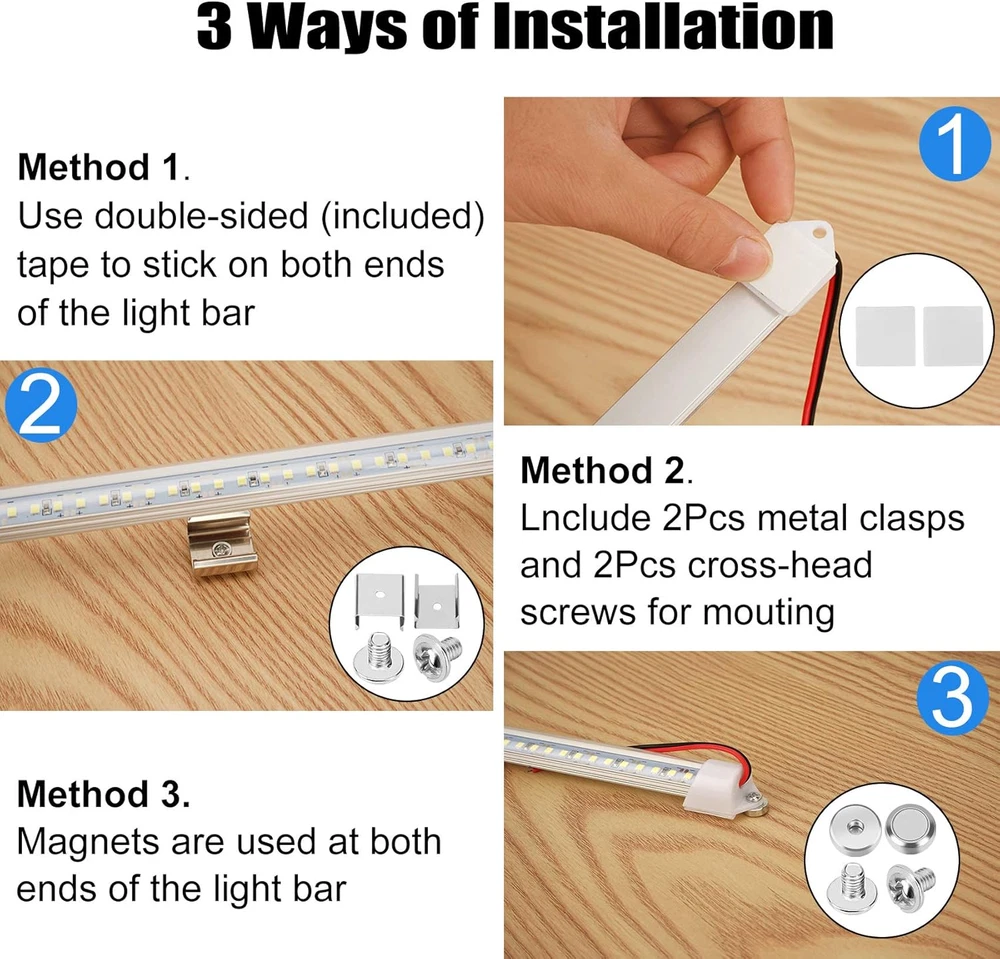 3 Ways of Installation

Method 1.
Use double-sided (included) tape to stick on both ends of the light bar

1

2

Method 2.
Lnclude 2Pcs metal clasps and 2Pcs cross-head screws for mouting

3

Method 3.
Magnets are used at both ends of the light bar