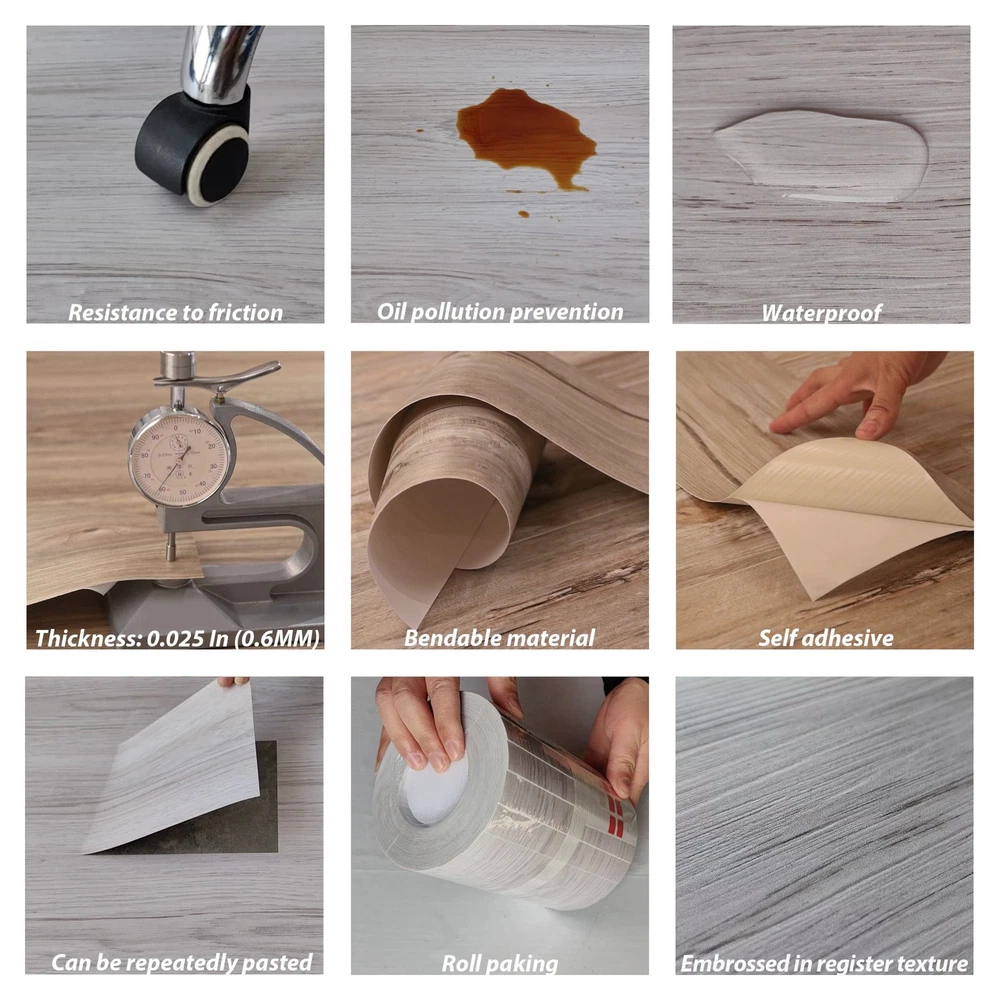 Resistance to friction

Oil pollution prevention

Waterproof

Thickness: 0.025 In (0.6MM)

Bendable material

Self adhesive

Can be repeatedly pasted

Roll paking

Embrossed in register texture