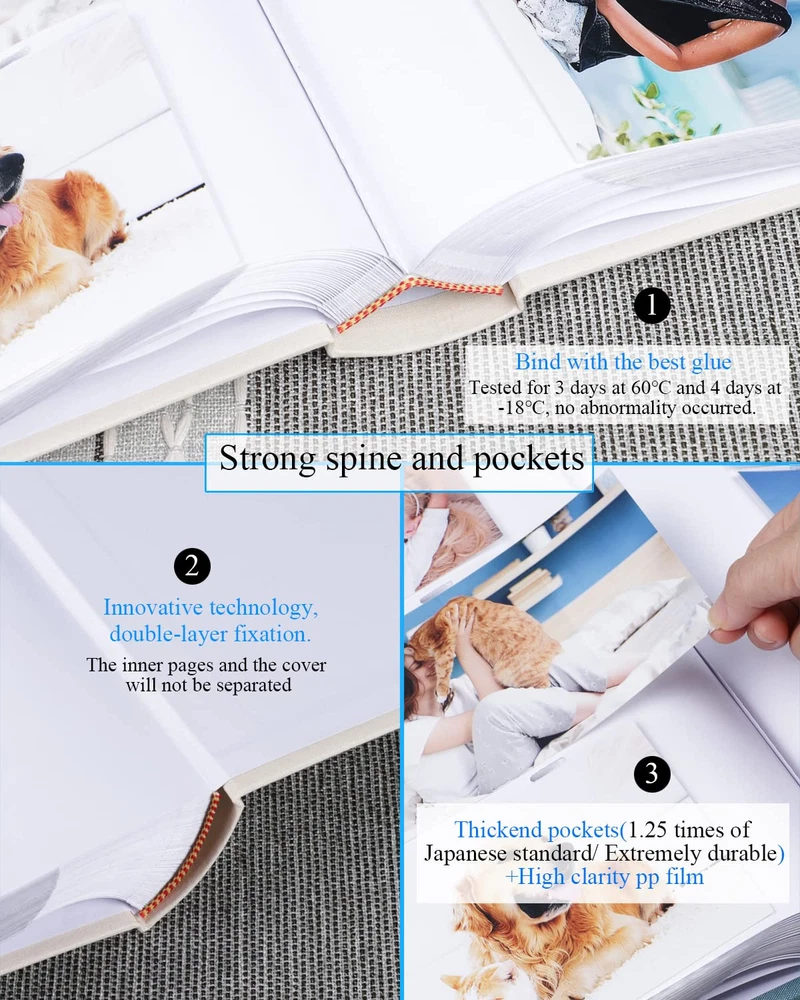 1

Bind with the best glue
Tested for 3 days at 60°C and 4 days at -18°C, no abnormality occurred.

Strong spine and pockets

2

Innovative technology, double-layer fixation.
The inner pages and the cover will not be separated

3

Thickend pockets(1.25 times of Japanese standard/ Extremely durable) +High clarity pp film