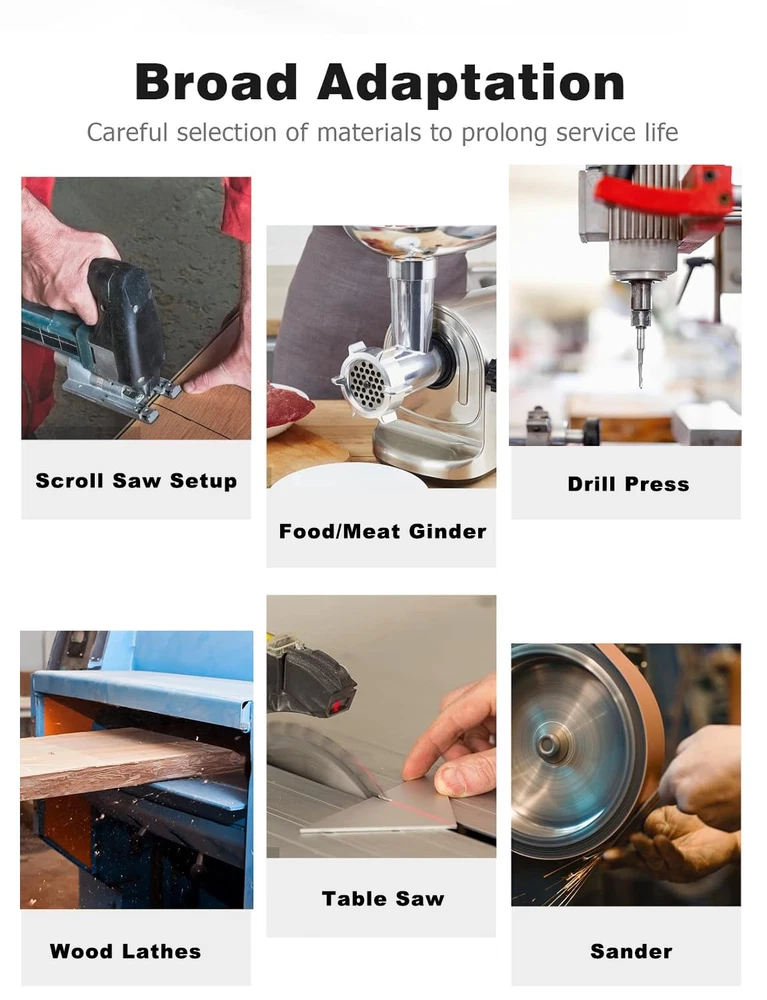 Broad Adaptation

Careful selection of materials to prolong service life

Scroll Saw Setup

Food/Meat Ginder

Drill Press

Wood Lathes

Table Saw

Sander