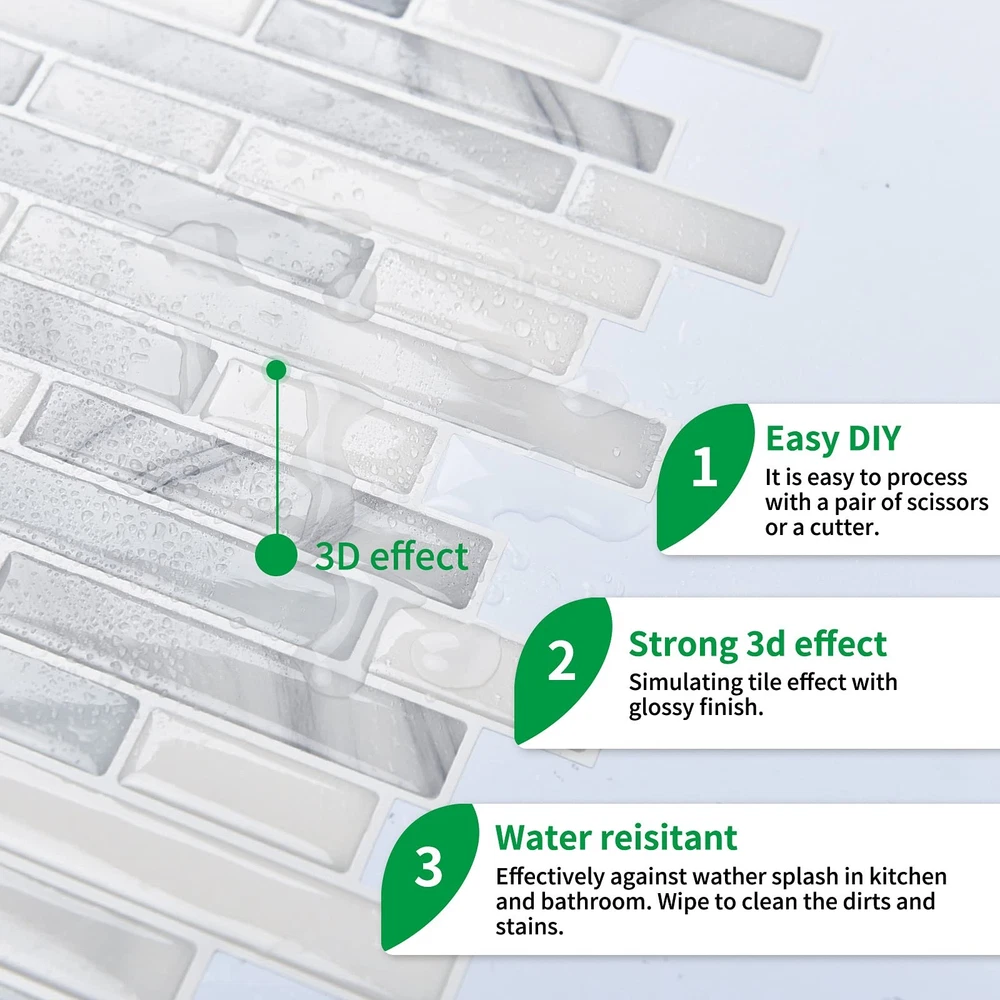 3D effect

1
Easy DIY
It is easy to process with a pair of scissors or a cutter.

2
Strong 3d effect
Simulating tile effect with glossy finish.

3
Water reisitant
Effectively against wather splash in kitchen and bathroom. Wipe to clean the dirts and stains.