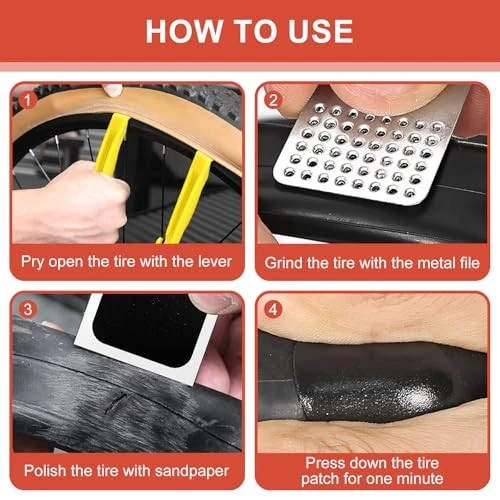 HOW TO USE

1

Pry open the tire with the lever

2

Grind the tire with the metal file

3

Polish the tire with sandpaper

4

Press down the tire patch for one minute