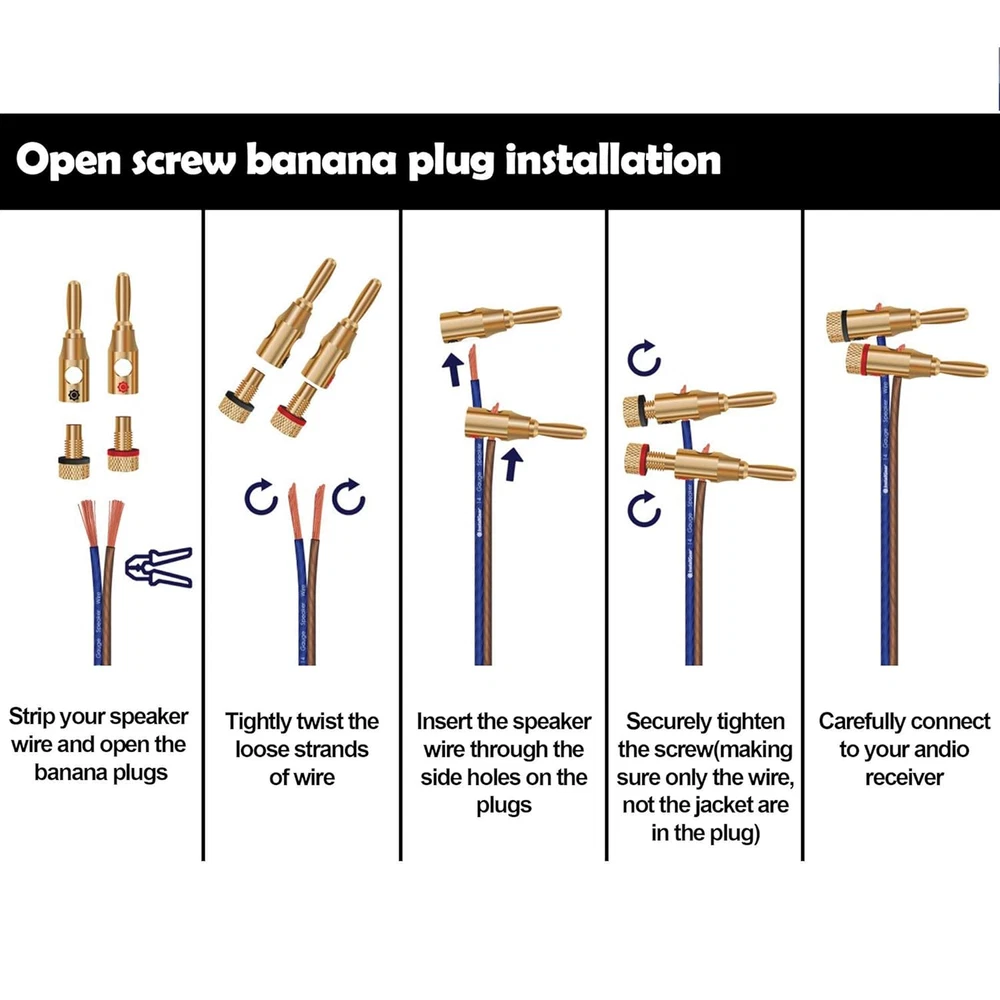 Open screw banana plug installation

Strip your speaker wire and open the banana plugs

Tightly twist the loose strands of wire

Insert the speaker wire through the side holes on the plugs

Securely tighten the screw(making sure only the wire, not the jacket are in the plug)

Carefully connect to your andio receiver