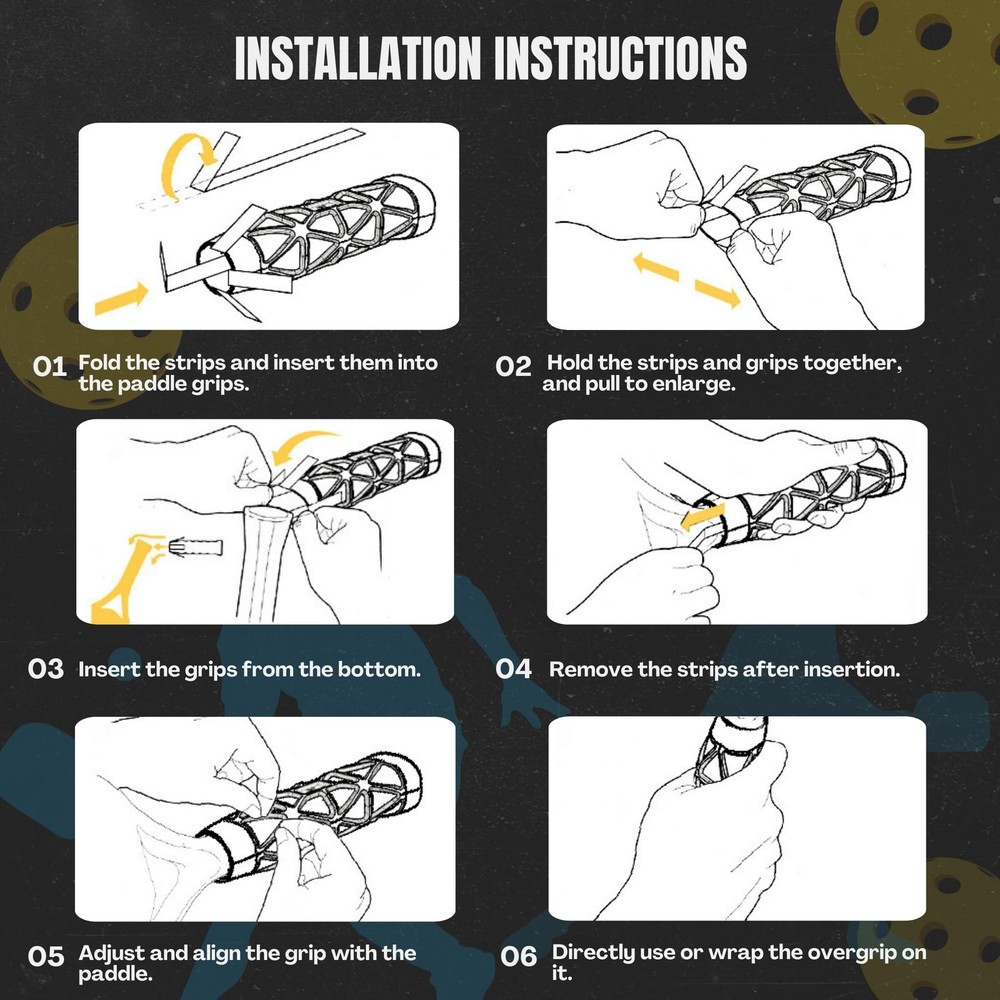 INSTALLATION INSTRUCTIONS

01 Fold the strips and insert them into the paddle grips.

02 Hold the strips and grips together, and pull to enlarge.

03 Insert the grips from the bottom.

04 Remove the strips after insertion.

05 Adjust and align the grip with the paddle.

06 Directly use or wrap the overgrip on it.