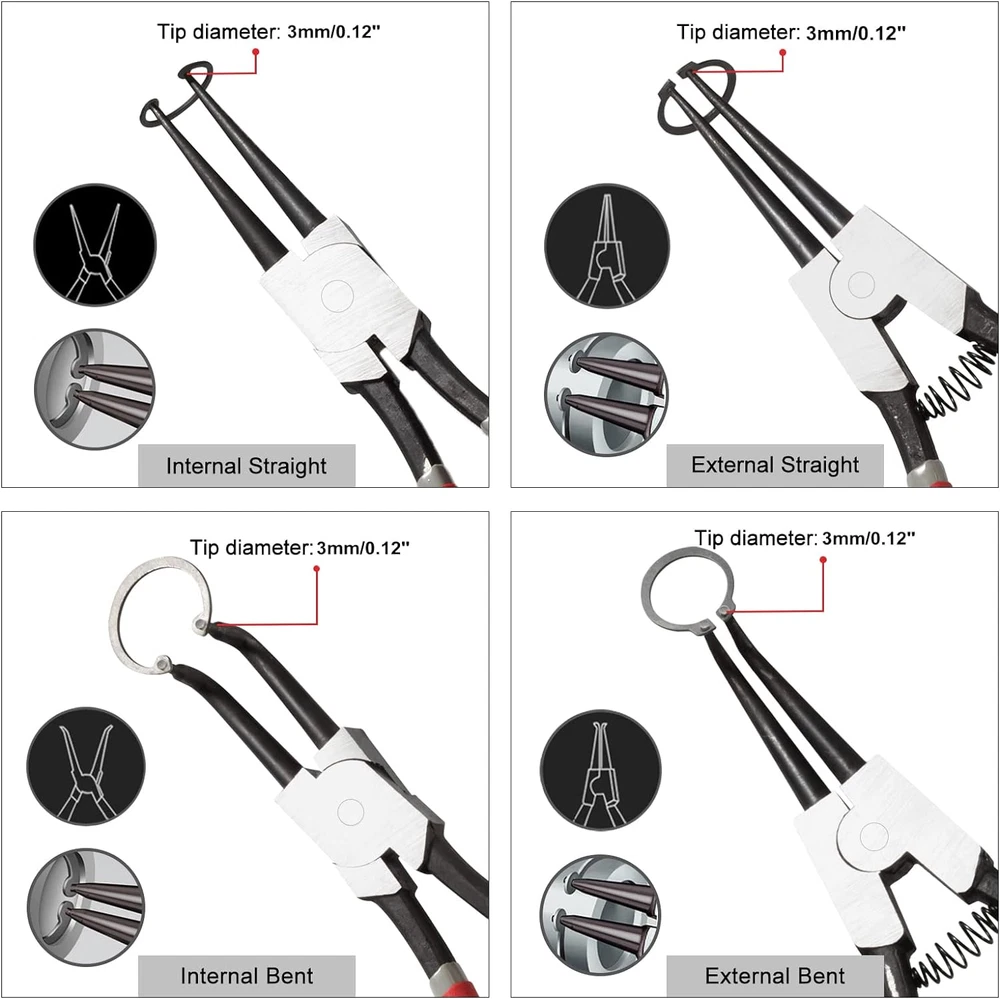 Tip diameter: 3mm/0.12''

Internal Straight

Tip diameter: 3mm/0.12''

External Straight

Tip diameter: 3mm/0.12''

Internal Bent

Tip diameter: 3mm/0.12''

External Bent