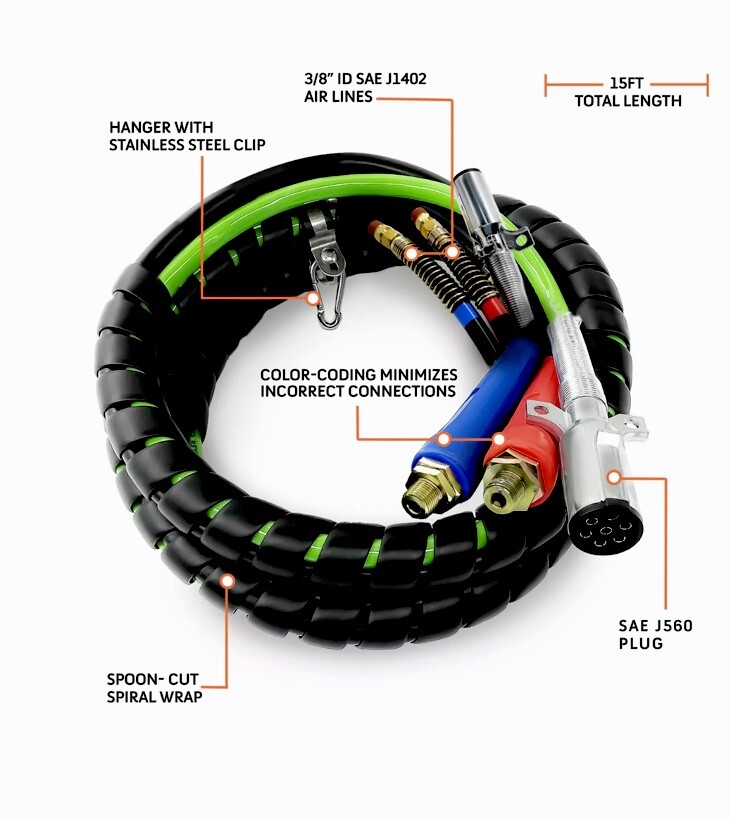 3/8" ID SAE J1402
AIR LINES

15FT
TOTAL LENGTH

HANGER WITH
STAINLESS STEEL CLIP

COLOR-CODING MINIMIZES
INCORRECT CONNECTIONS

SAE J560
PLUG

SPOON- CUT
SPIRAL WRAP