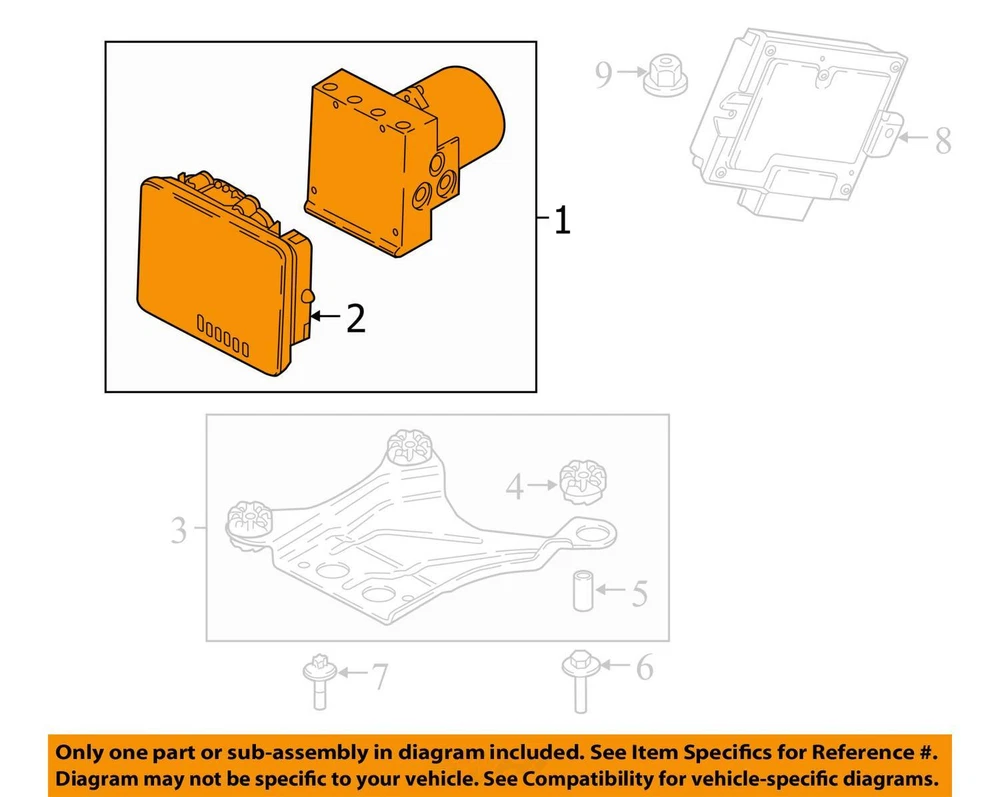 9
8
1
2
3
4
5
7
6

Only one part or sub-assembly in diagram included. See Item Specifics for Reference #. Diagram may not be specific to your vehicle. See Compatibility for vehicle-specific diagrams.