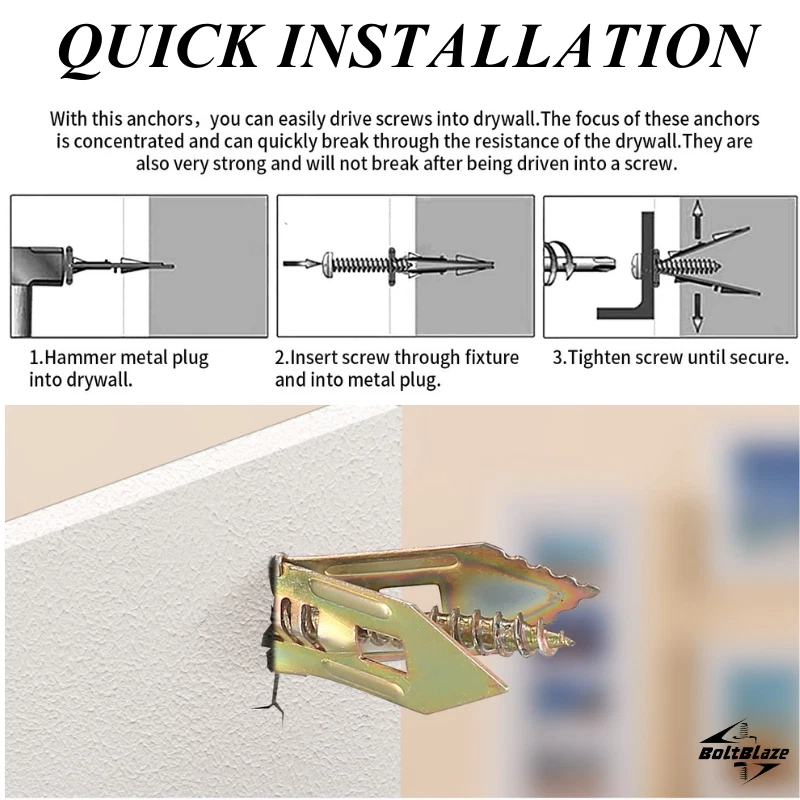 QUICK INSTALLATION

With this anchors，you can easily drive screws into drywall.The focus of these anchors is concentrated and can quickly break through the resistance of the drywall.They are also very strong and will not break after being driven into a screw.

1.Hammer metal plug into drywall.

2.Insert screw through fixture and into metal plug.

3.Tighten screw until secure.

BoltBlaze