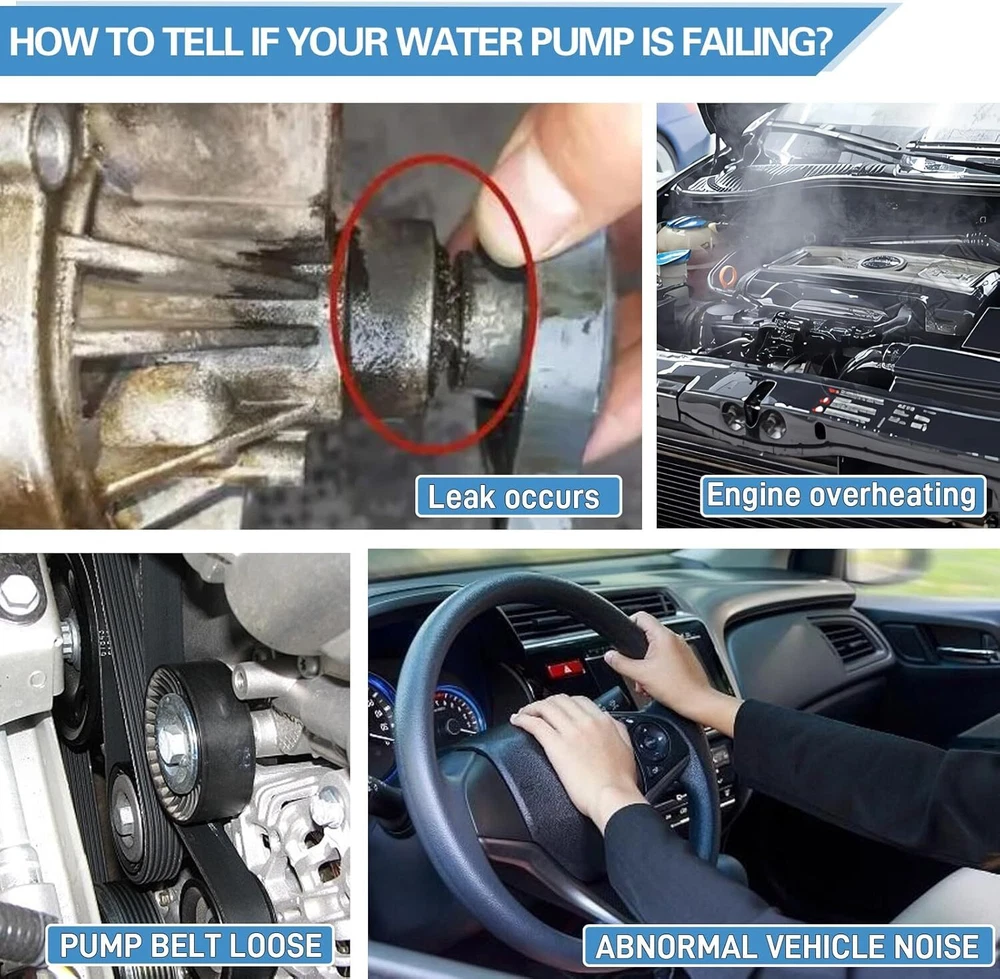 HOW TO TELL IF YOUR WATER PUMP IS FAILING?

Leak occurs

Engine overheating

PUMP BELT LOOSE

ABNORMAL VEHICLE NOISE