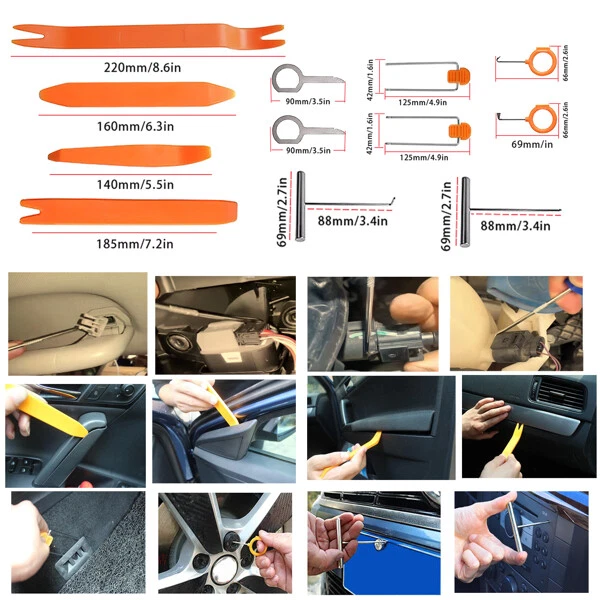 220mm/8.6in

160mm/6.3in

140mm/5.5in

185mm/7.2in

90mm/3.5in

90mm/3.5in

42mm/1.6in

125mm/4.9in

42mm/1.6in

125mm/4.9in

66mm/2.6in

66mm/2.6in

69mm/in

69mm/2.7in

88mm/3.4in

69mm/2.7in

88mm/3.4in