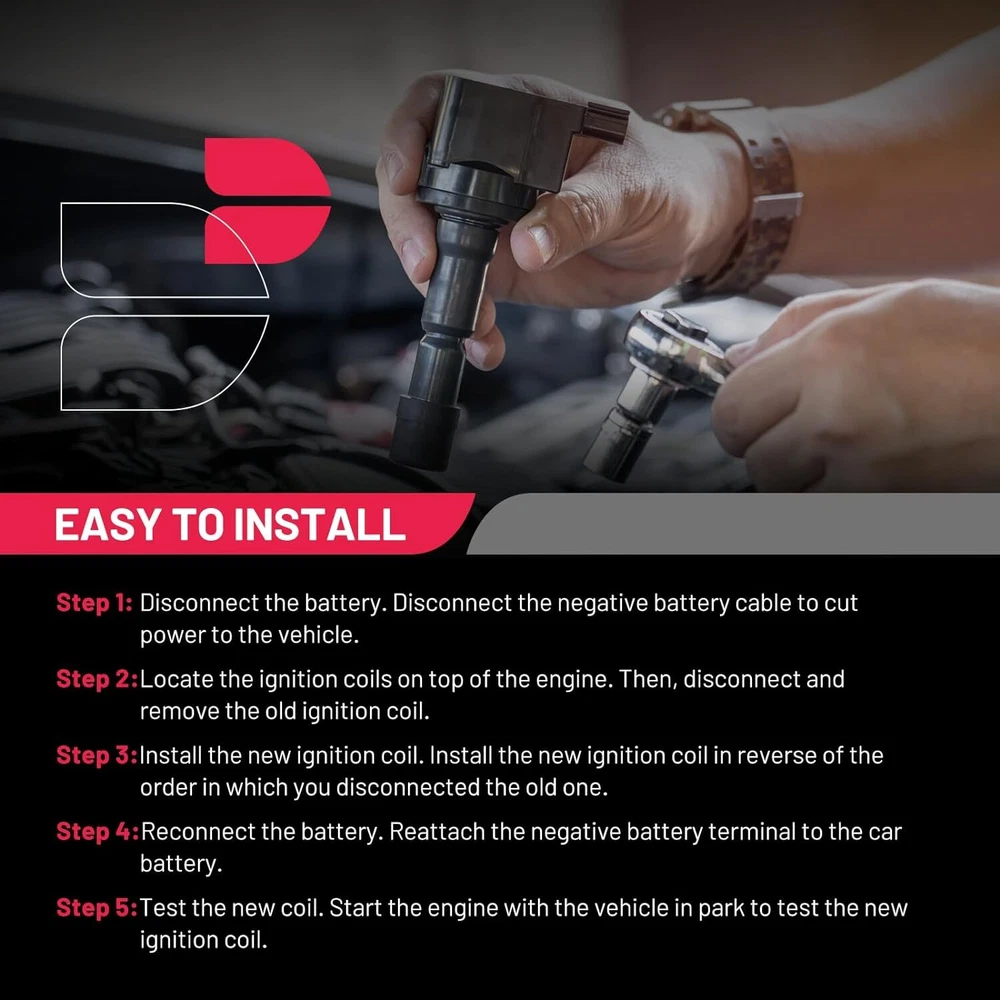 EASY TO INSTALL

Step 1: Disconnect the battery. Disconnect the negative battery cable to cut power to the vehicle.

Step 2: Locate the ignition coils on top of the engine. Then, disconnect and remove the old ignition coil.

Step 3: Install the new ignition coil. Install the new ignition coil in reverse of the order in which you disconnected the old one.

Step 4: Reconnect the battery. Reattach the negative battery terminal to the car battery.

Step 5: Test the new coil. Start the engine with the vehicle in park to test the new ignition coil.