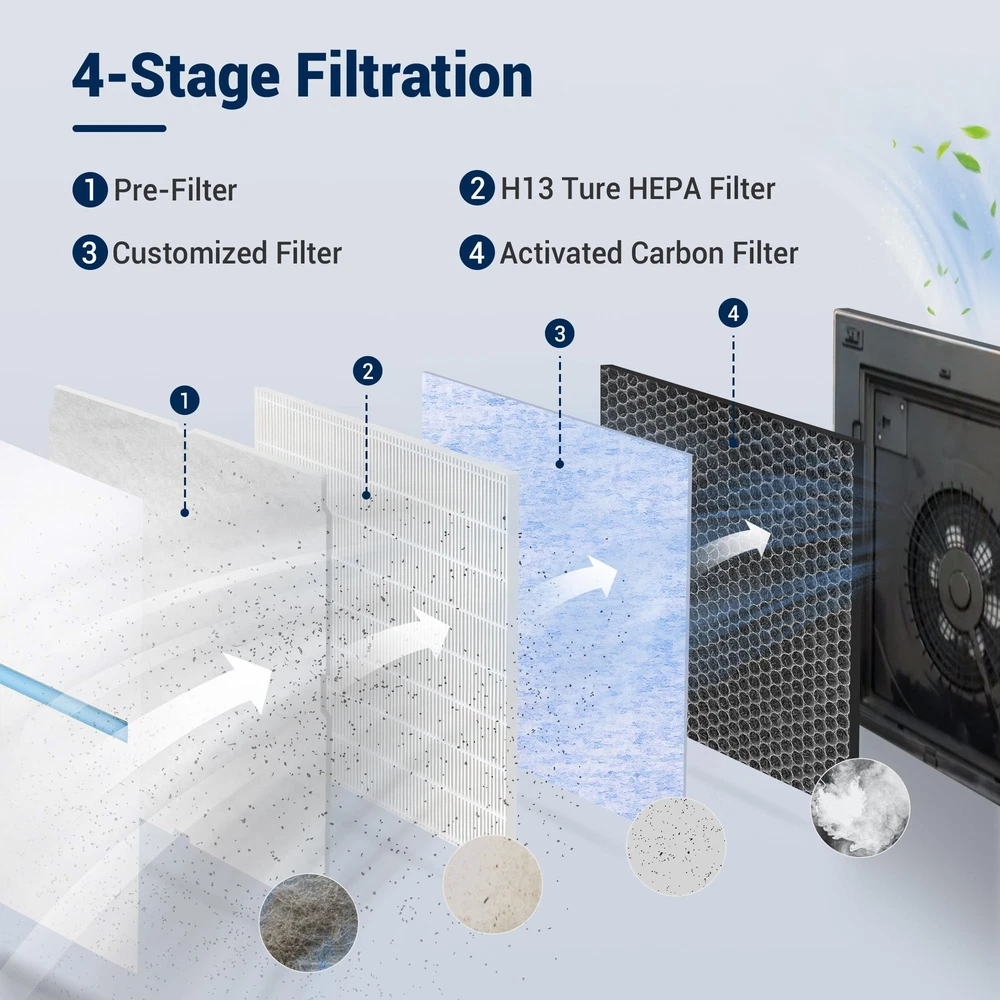 4-Stage Filtration

1 Pre-Filter

2 H13 Ture HEPA Filter

3 Customized Filter

4 Activated Carbon Filter

1

2

3

4