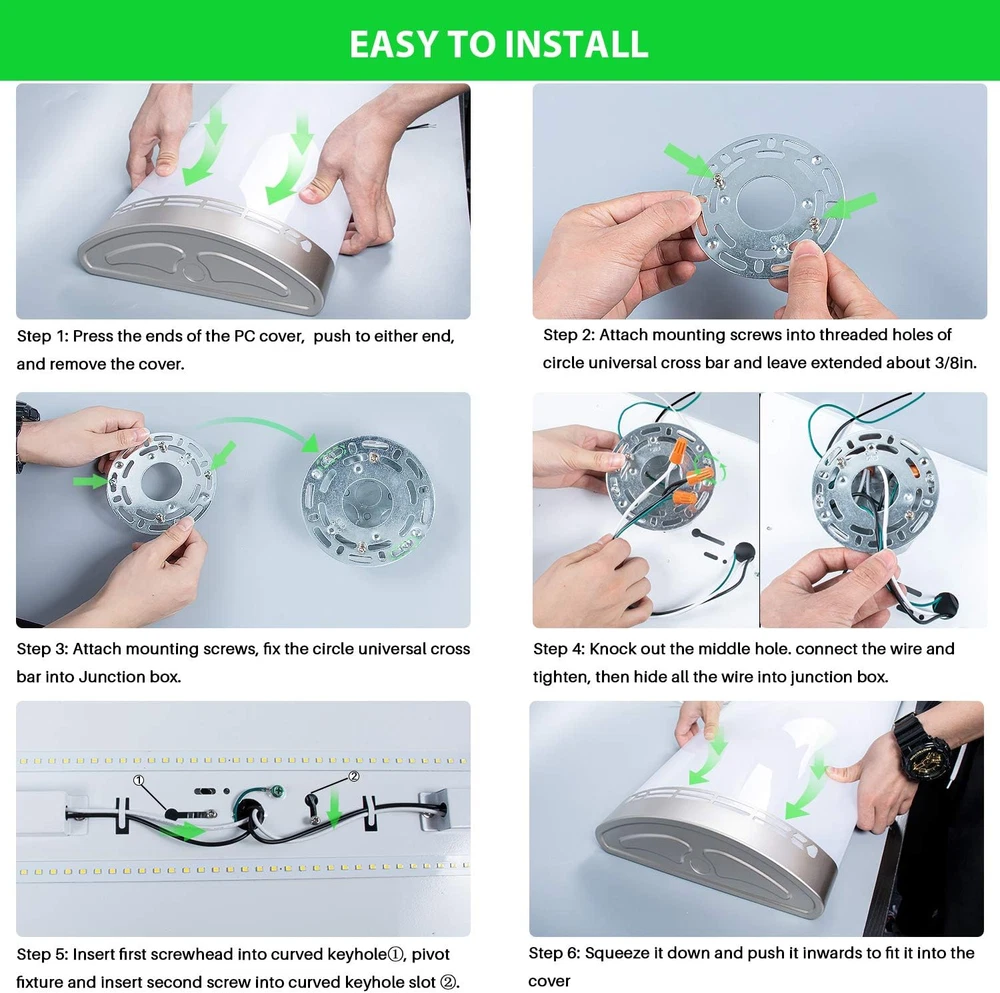 EASY TO INSTALL

Step 1: Press the ends of the PC cover, push to either end, and remove the cover.

Step 2: Attach mounting screws into threaded holes of circle universal cross bar and leave extended about 3/8in.

Step 3: Attach mounting screws, fix the circle universal cross bar into Junction box.

Step 4: Knock out the middle hole. connect the wire and tighten, then hide all the wire into junction box.

①

②

Step 5: Insert first screwhead into curved keyhole①, pivot fixture and insert second screw into curved keyhole slot ②.

Step 6: Squeeze it down and push it inwards to fit it into the cover