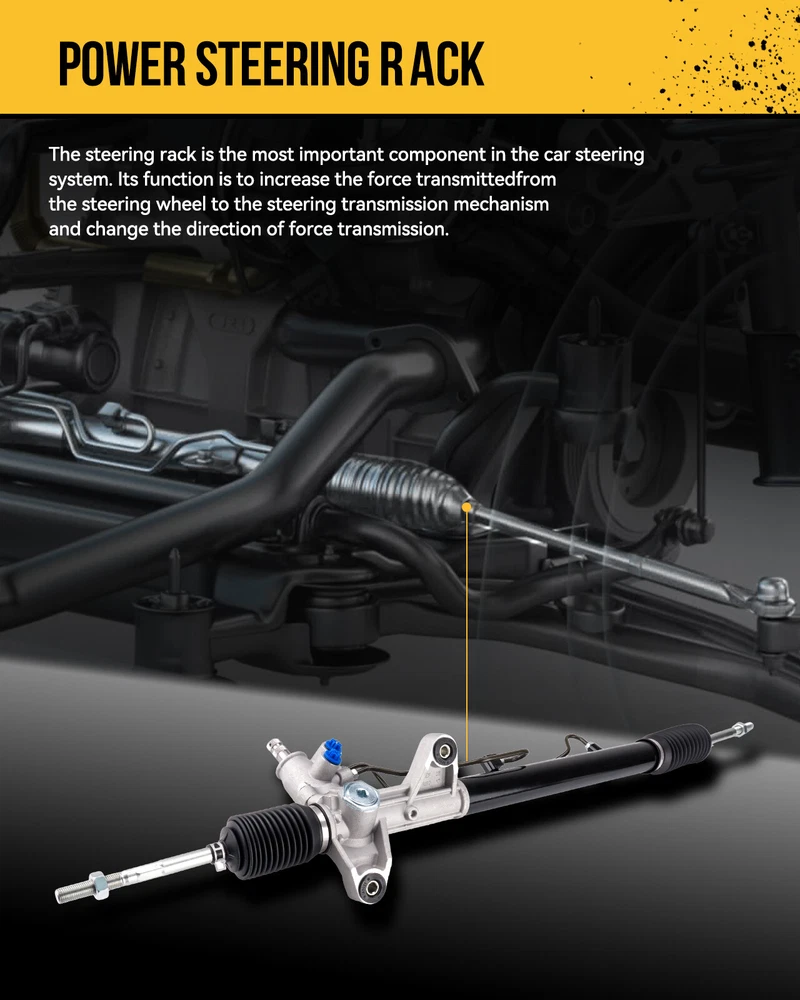 POWER STEERING R ACK

The steering rack is the most important component in the car steering system. Its function is to increase the force transmittedfrom the steering wheel to the steering transmission mechanism and change the direction of force transmission.