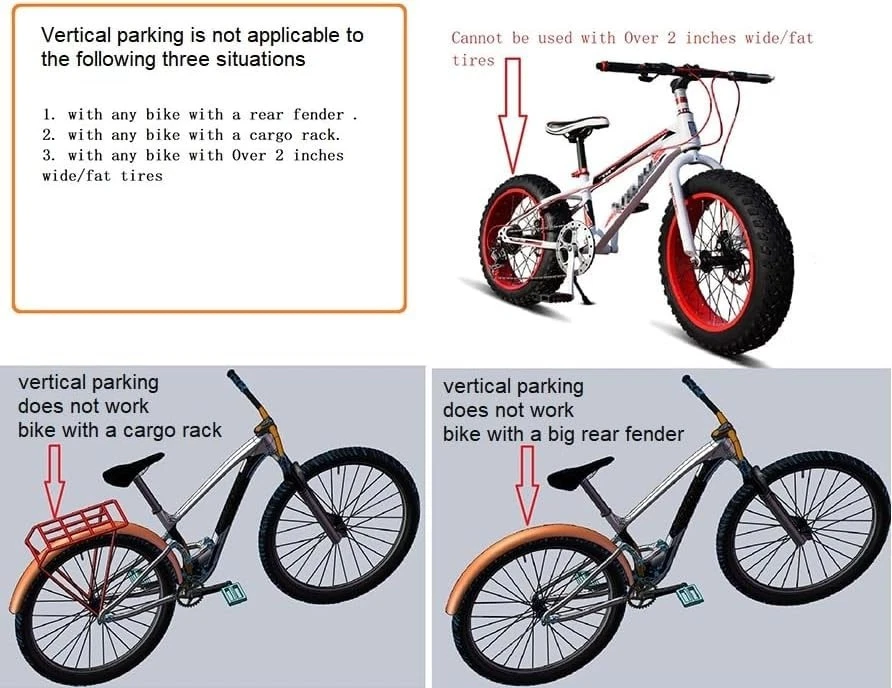 Vertical parking is not applicable to the following three situations

1. with any bike with a rear fender .
2. with any bike with a cargo rack.
3. with any bike with Over 2 inches wide/fat tires

Cannot be used with Over 2 inches wide/fat tires

vertical parking
does not work
bike with a cargo rack

vertical parking
does not work
bike with a big rear fender