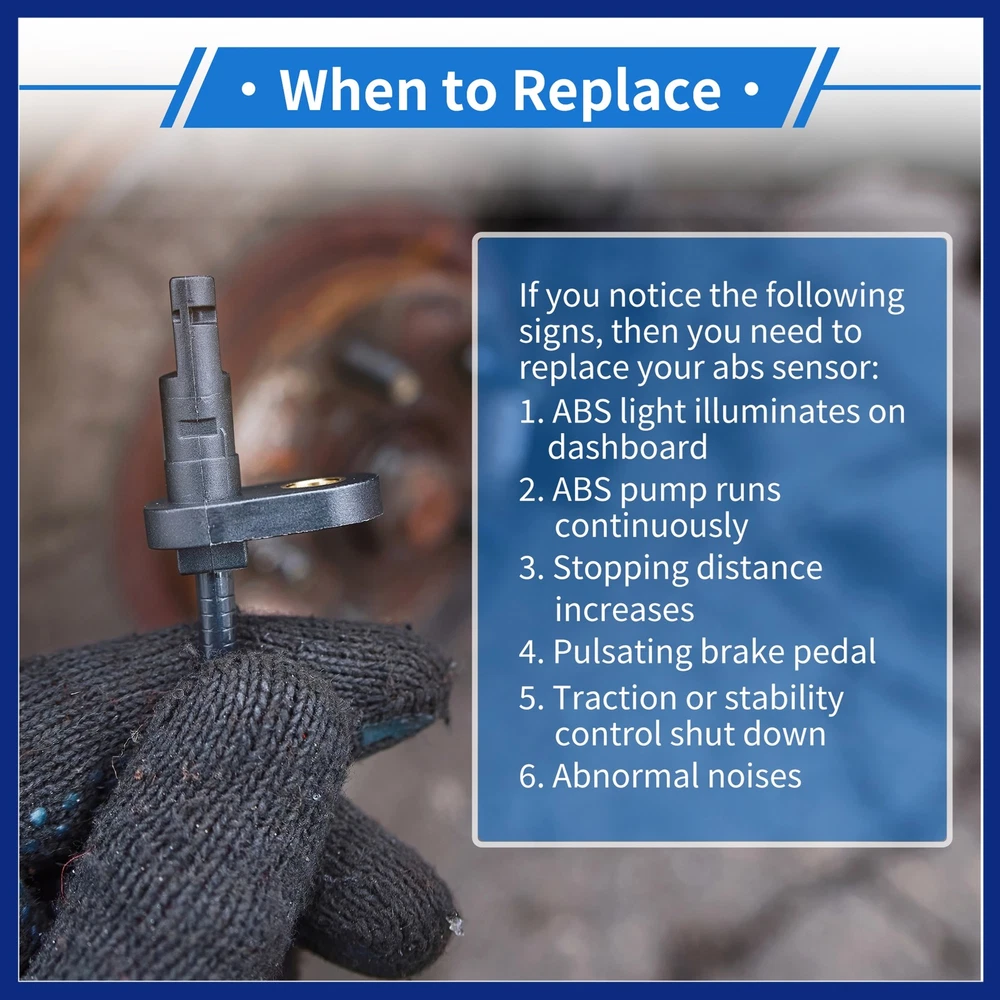 • When to Replace •

If you notice the following signs, then you need to replace your abs sensor:

1. ABS light illuminates on dashboard
2. ABS pump runs continuously
3. Stopping distance increases
4. Pulsating brake pedal
5. Traction or stability control shut down
6. Abnormal noises