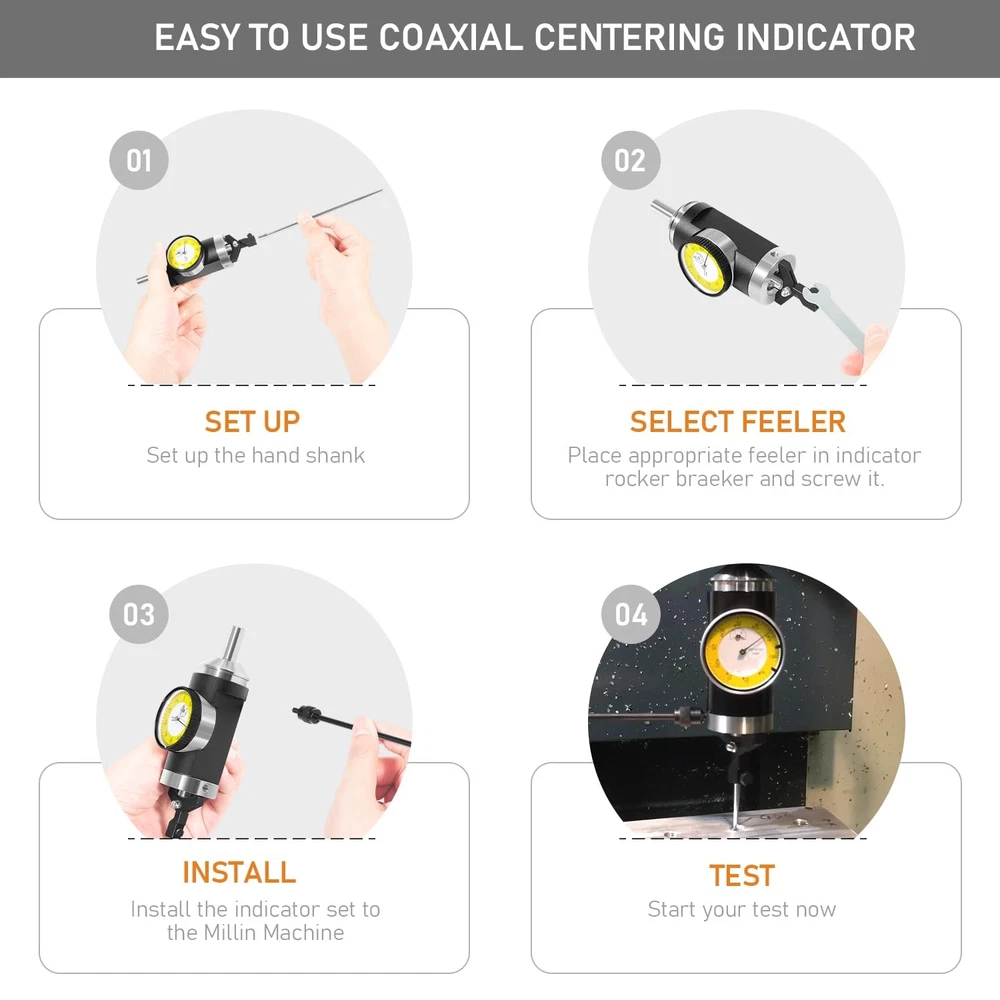 EASY TO USE COAXIAL CENTERING INDICATOR

01

SET UP
Set up the hand shank

02

SELECT FEELER
Place appropriate feeler in indicator rocker braeker and screw it.

03

INSTALL
Install the indicator set to the Millin Machine

04

TEST
Start your test now