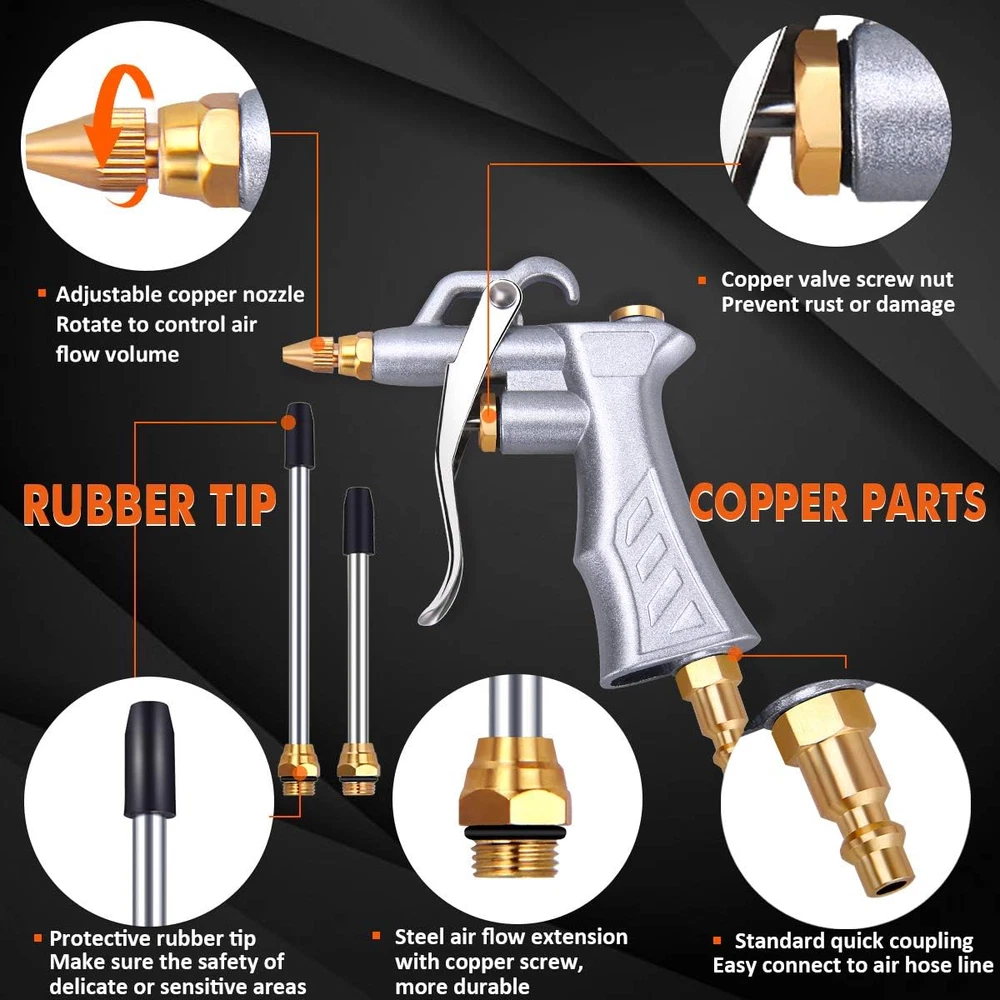 ▪ Adjustable copper nozzle
Rotate to control air flow volume

▪ Copper valve screw nut
Prevent rust or damage

RUBBER TIP

COPPER PARTS

▪ Protective rubber tip
Make sure the safety of delicate or sensitive areas

▪ Steel air flow extension with copper screw, more durable

▪ Standard quick coupling
Easy connect to air hose line