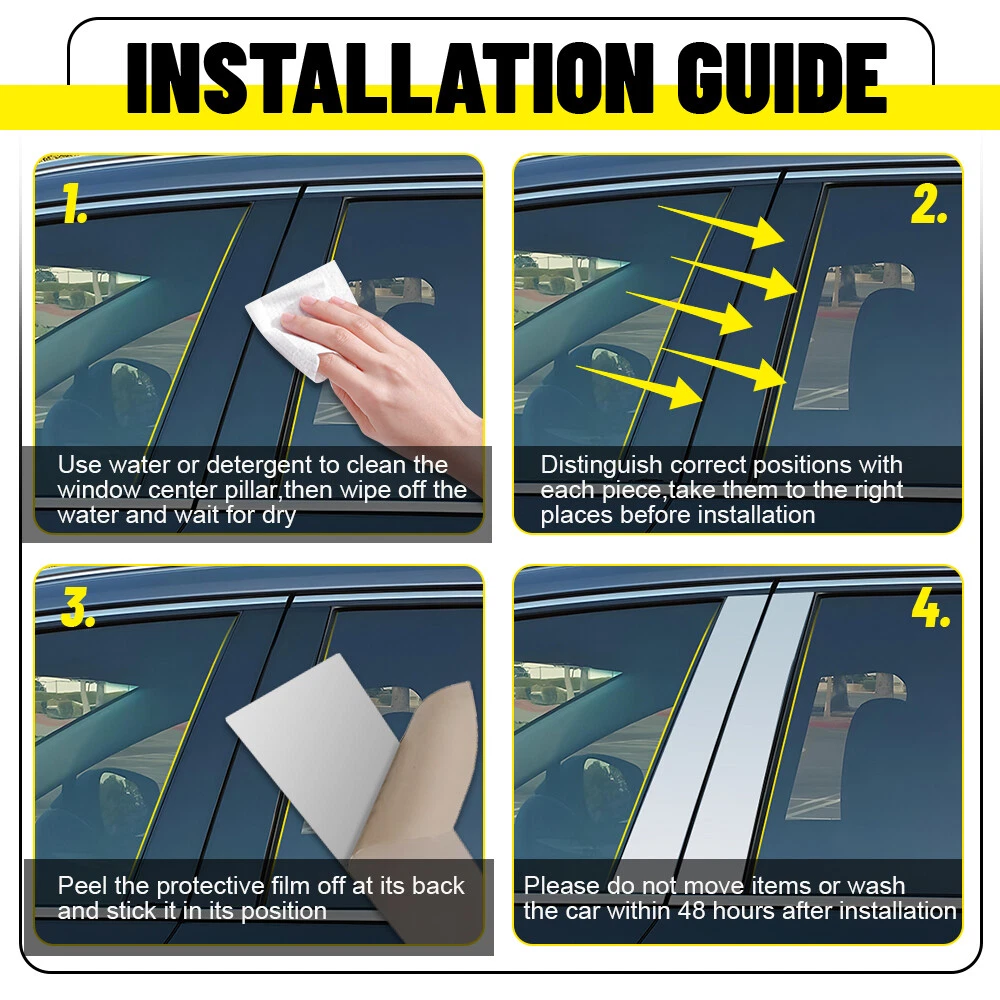 INSTALLATION GUIDE

1.

Use water or detergent to clean the window center pillar,then wipe off the water and wait for dry

2.

Distinguish correct positions with each piece,take them to the right places before installation

3.

Peel the protective film off at its back and stick it in its position

4.

Please do not move items or wash the car within 48 hours after installation