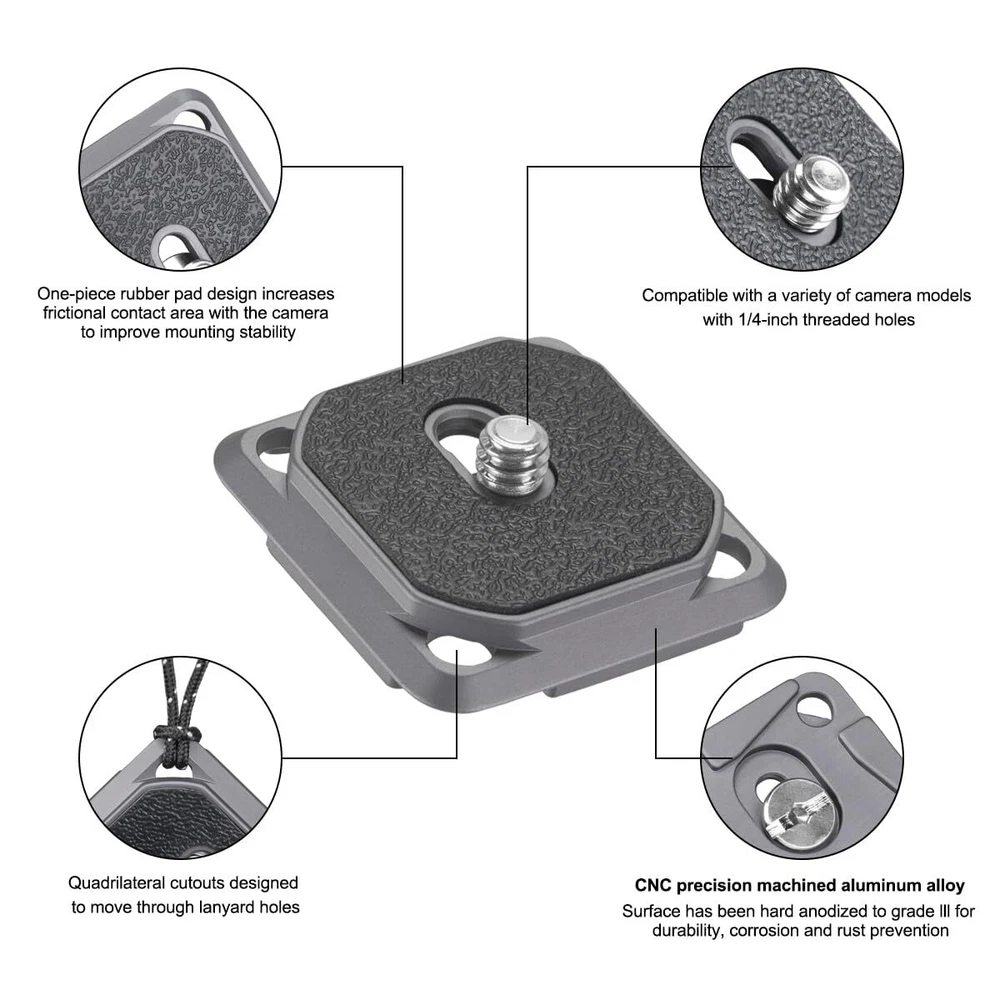 One-piece rubber pad design increases frictional contact area with the camera to improve mounting stability

Compatible with a variety of camera models with 1/4-inch threaded holes

Quadrilateral cutouts designed to move through lanyard holes

CNC precision machined aluminum alloy

Surface has been hard anodized to grade III for durability, corrosion and rust prevention