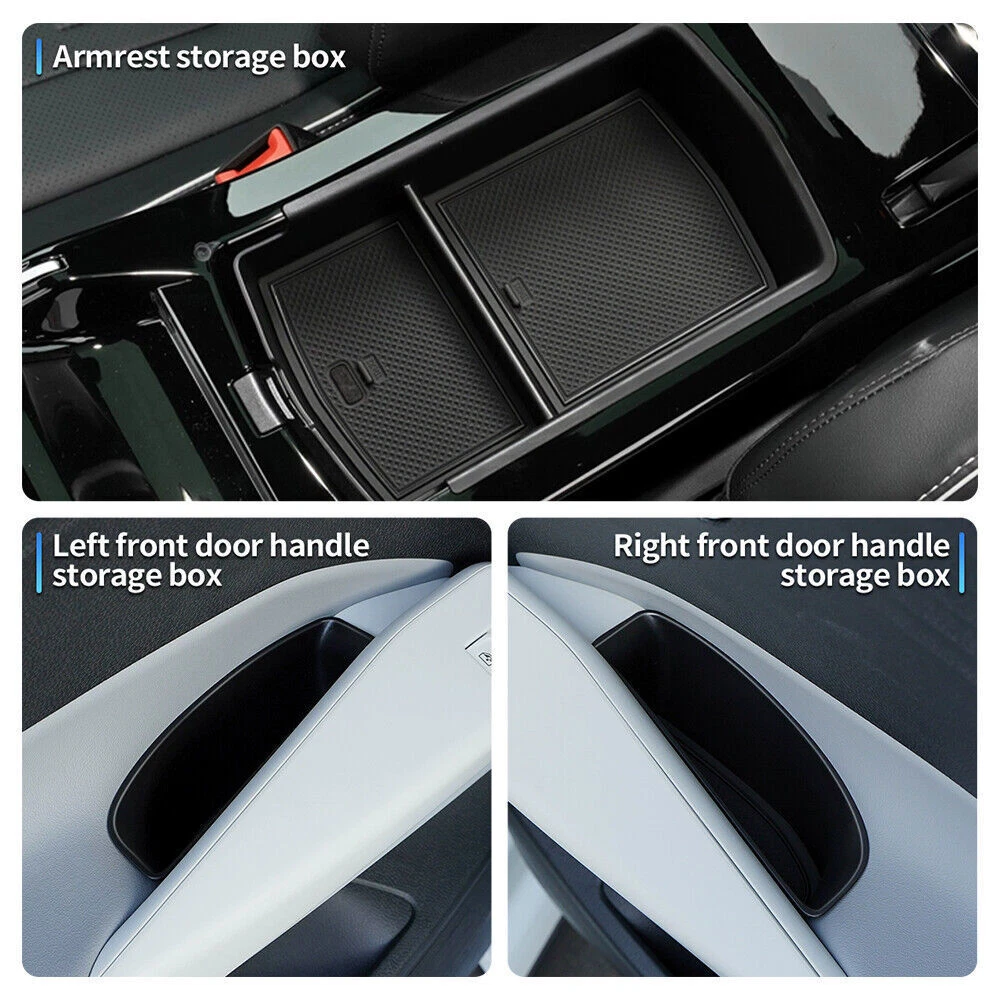 Armrest storage box

Left front door handle storage box

Right front door handle storage box