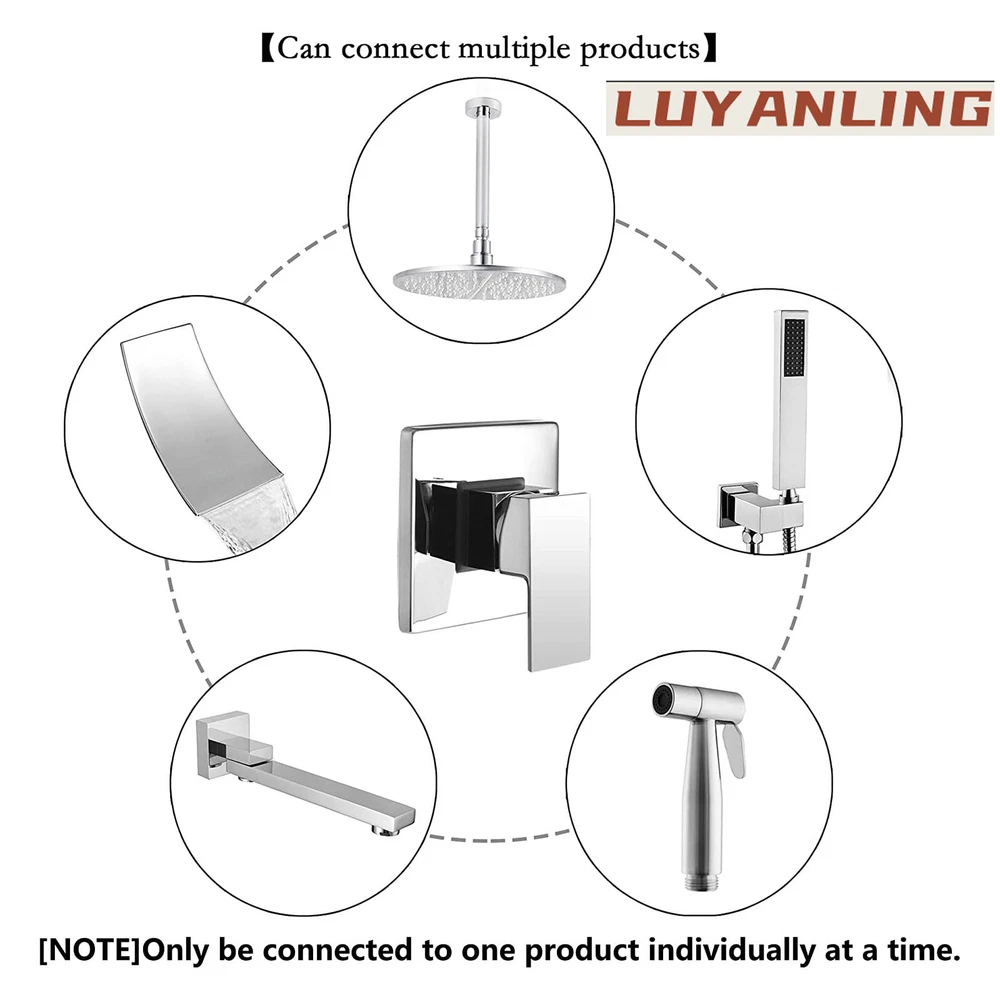 【Can connect multiple products】

LUYANLING

[NOTE]Only be connected to one product individually at a time.