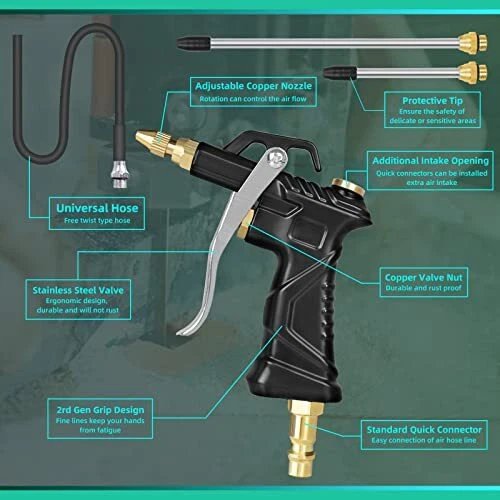 Adjustable Copper Nozzle
Rotation can control the air flow

Protective Tip
Ensure the safety of delicate or sensitive areas

Additional Intake Opening
Quick connectors can be installed extra air intake

Universal Hose
Free twist type hose

Stainless Steel Valve
Ergonomic design, durable and will not rust

Copper Valve Nut
Durable and rust proof

2rd Gen Grip Design
Fine lines keep your hands from fatigue

Standard Quick Connector
Easy connection of air hose line