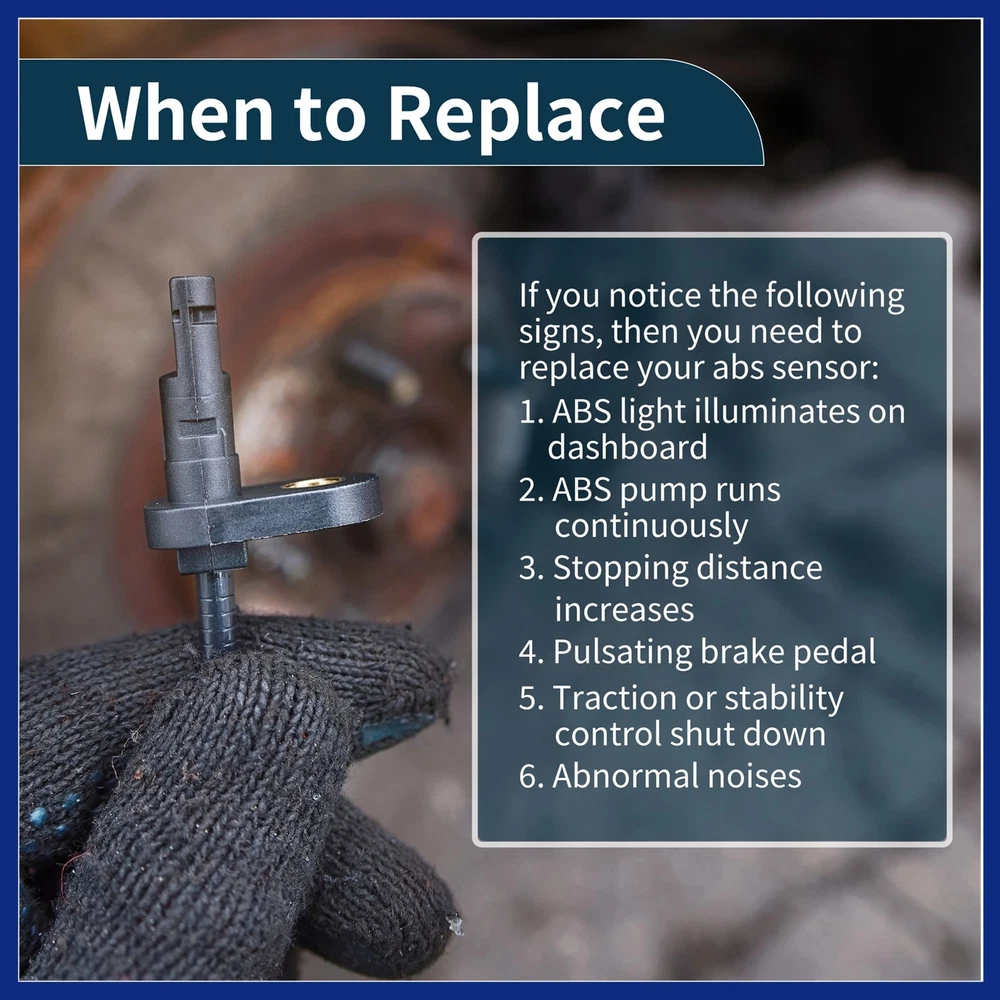 When to Replace

If you notice the following signs, then you need to replace your abs sensor:
1. ABS light illuminates on dashboard
2. ABS pump runs continuously
3. Stopping distance increases
4. Pulsating brake pedal
5. Traction or stability control shut down
6. Abnormal noises