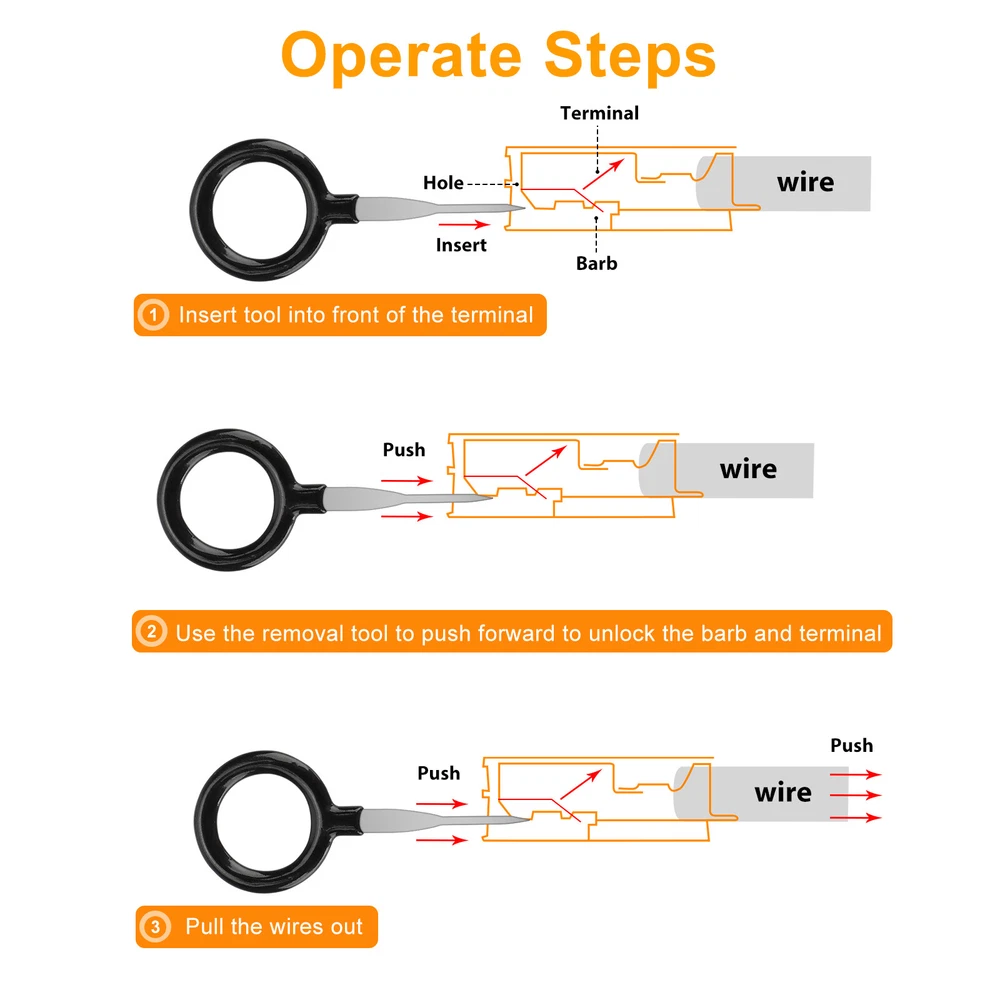 Operate Steps

Terminal
Hole
wire
Insert
Barb

1 Insert tool into front of the terminal

Push
wire

2 Use the removal tool to push forward to unlock the barb and terminal

Push
Push
wire

3 Pull the wires out