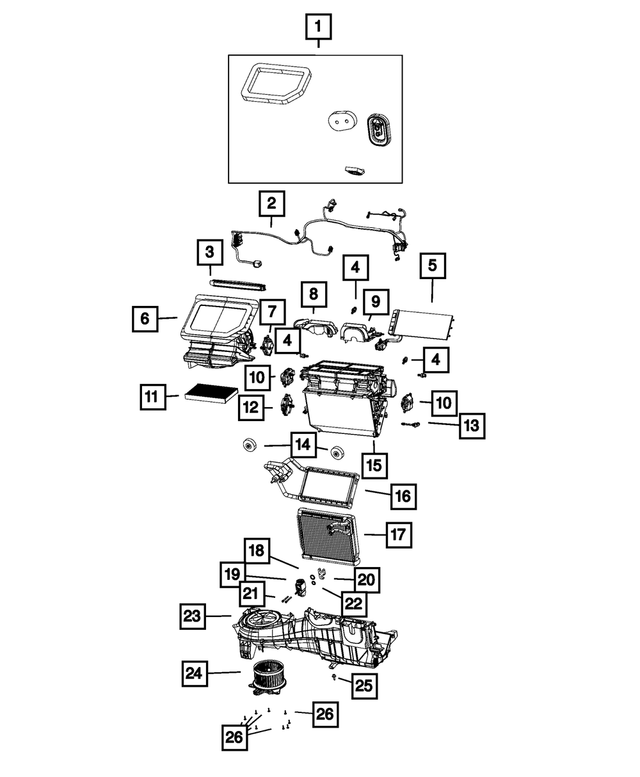 1
2
3
4
5
6
7
8
9
4
4
10
11
12
10
13
14
15
16
17
18
19
20
21
22
23
24
25
26
26