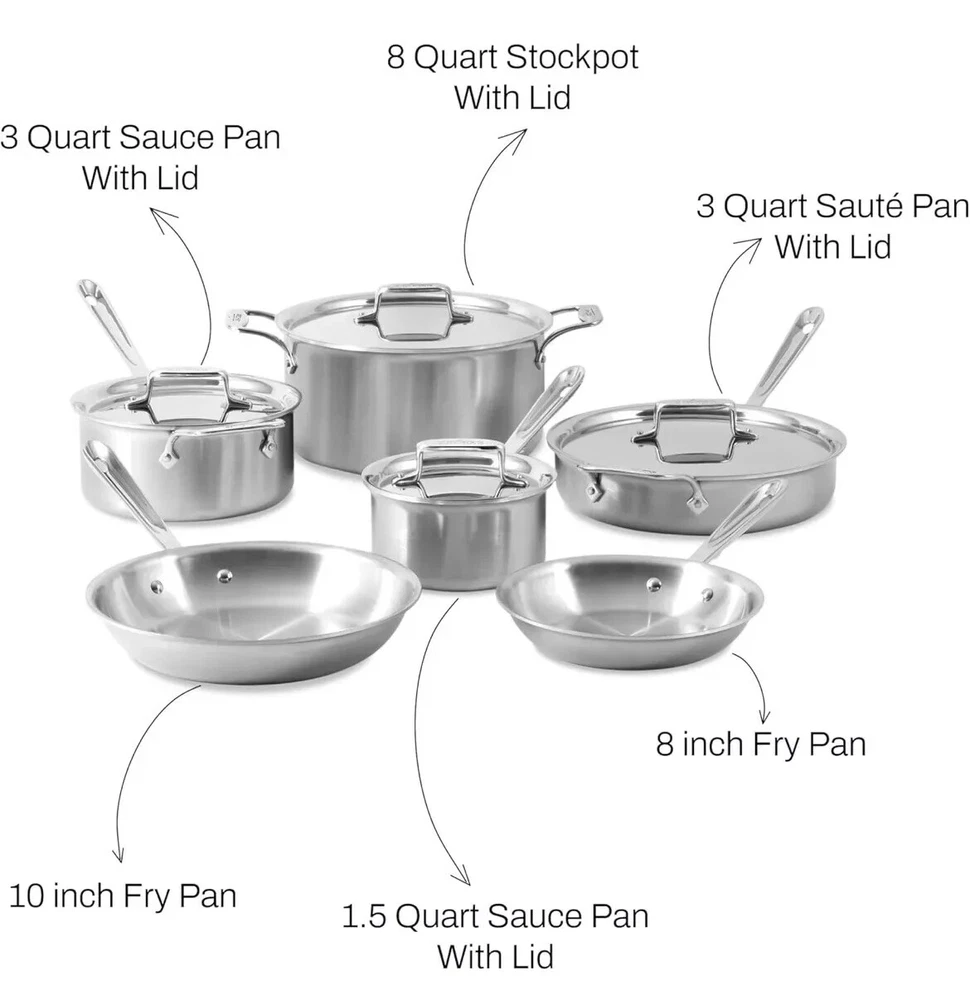 8 Quart Stockpot
With Lid

3 Quart Sauce Pan
With Lid

3 Quart Sauté Pan
With Lid

8 inch Fry Pan

10 inch Fry Pan

1.5 Quart Sauce Pan
With Lid