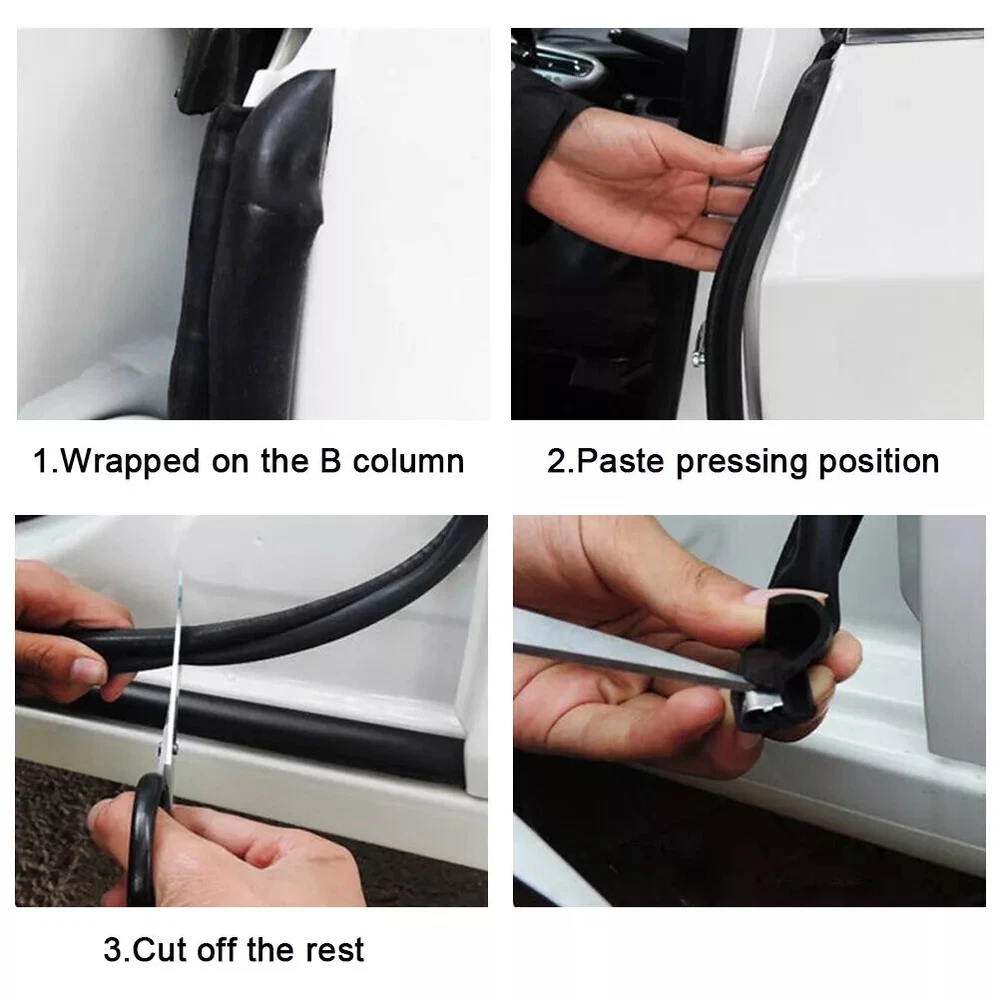 1.Wrapped on the B column

2.Paste pressing position

3.Cut off the rest