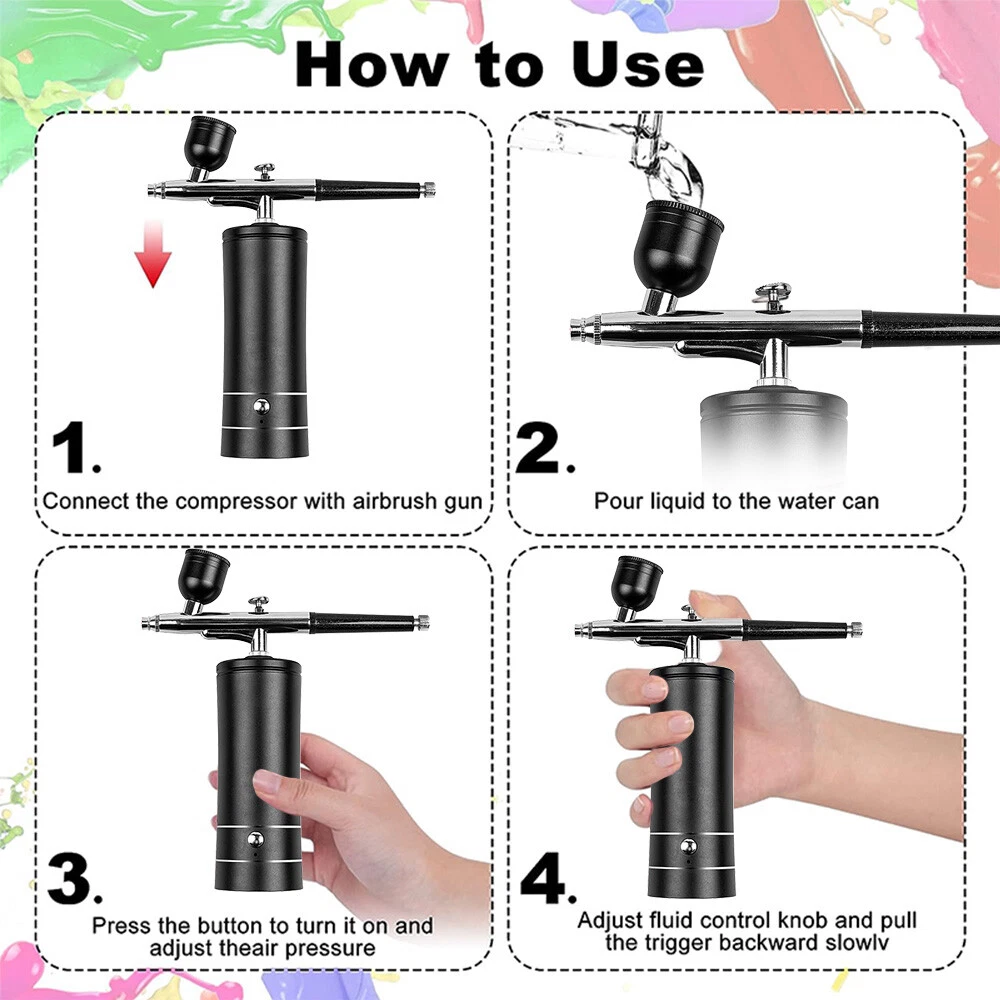 How to Use

1.
Connect the compressor with airbrush gun

2.
Pour liquid to the water can

3.
Press the button to turn it on and adjust theair pressure

4.
Adjust fluid control knob and pull the trigger backward slowlv