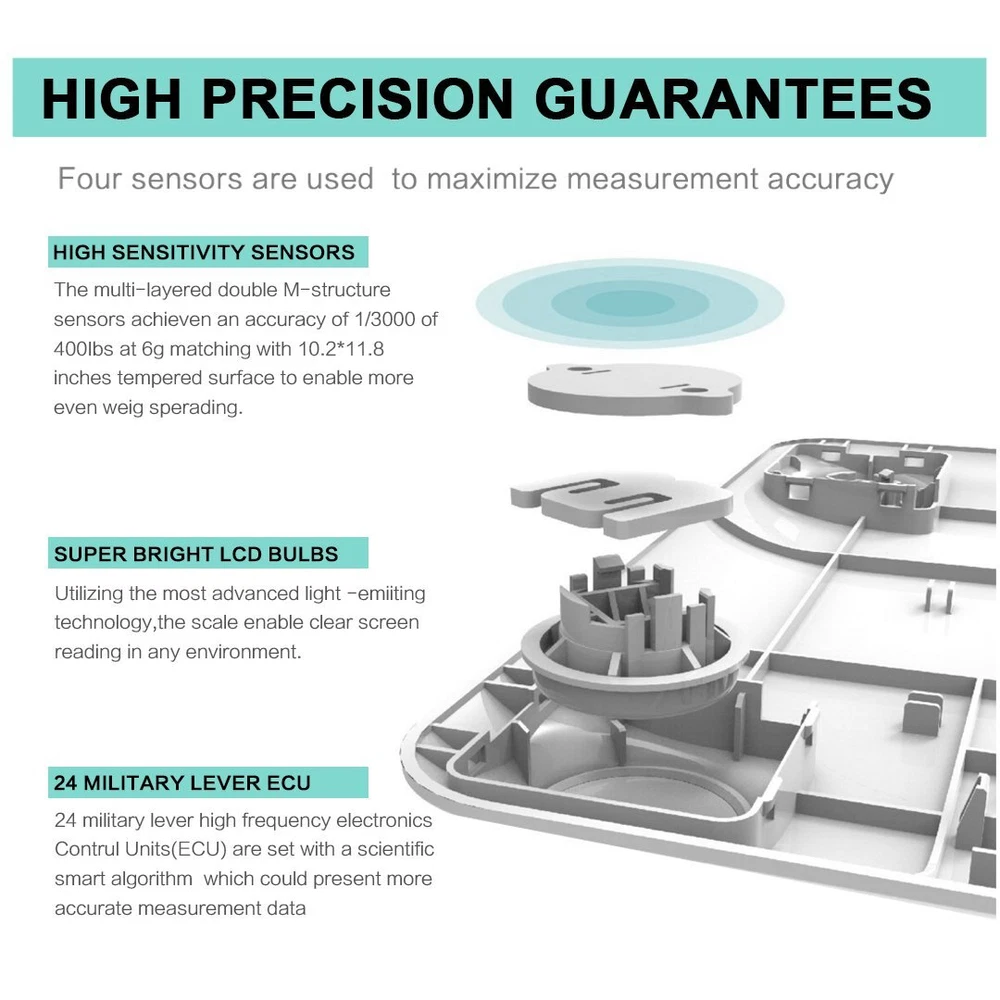 HIGH PRECISION GUARANTEES

Four sensors are used to maximize measurement accuracy

HIGH SENSITIVITY SENSORS

The multi-layered double M-structure sensors achieven an accuracy of 1/3000 of 400lbs at 6g matching with 10.2*11.8 inches tempered surface to enable more even weig sperading.

SUPER BRIGHT LCD BULBS

Utilizing the most advanced light -emiiting technology,the scale enable clear screen reading in any environment.

24 MILITARY LEVER ECU

24 military lever high frequency electronics Contrul Units(ECU) are set with a scientific smart algorithm which could present more accurate measurement data