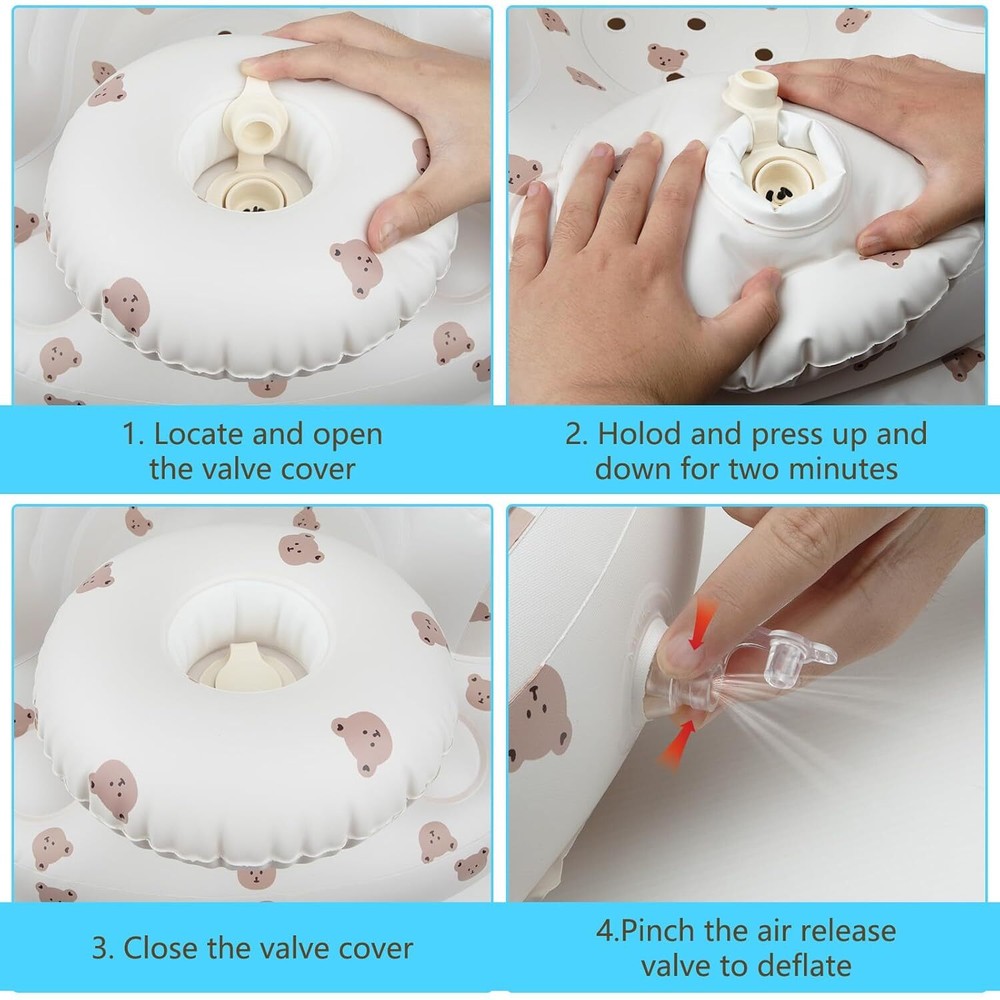 1. Locate and open the valve cover

2. Holod and press up and down for two minutes

3. Close the valve cover

4.Pinch the air release valve to deflate