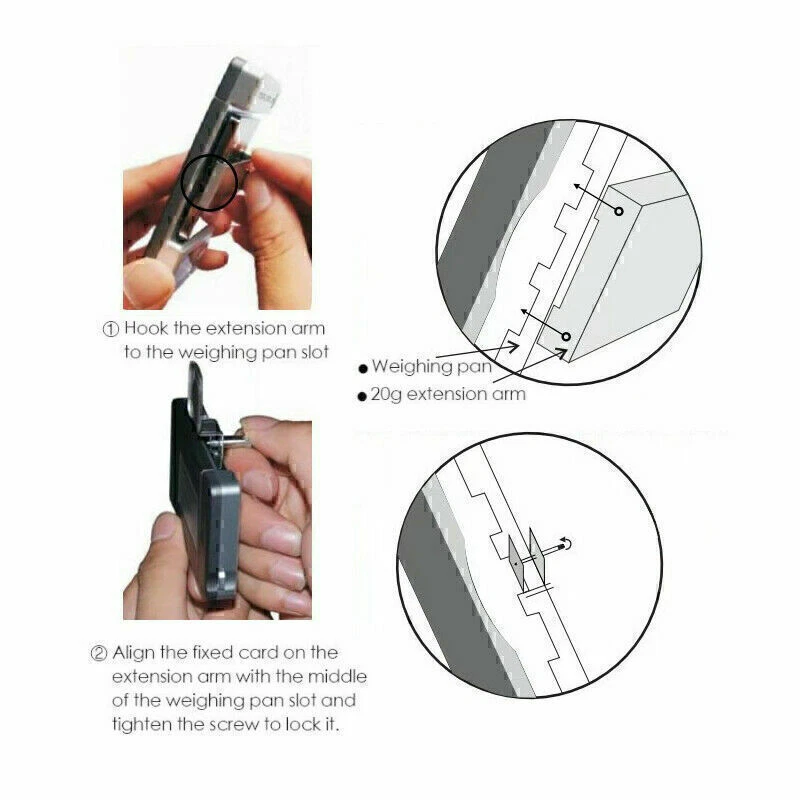 ① Hook the extension arm to the weighing pan slot

● Weighing pan
● 20g extension arm

② Align the fixed card on the extension arm with the middle of the weighing pan slot and tighten the screw to lock it.