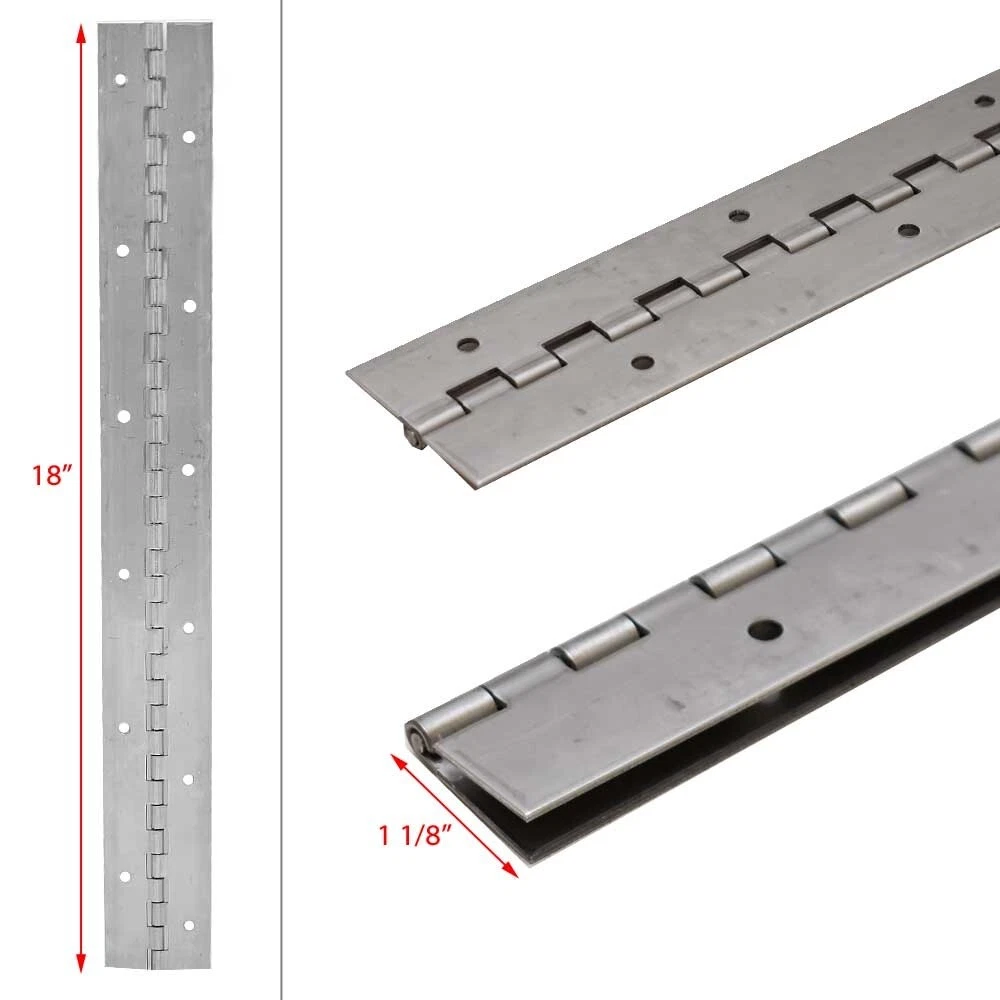 18″

1 1/8″