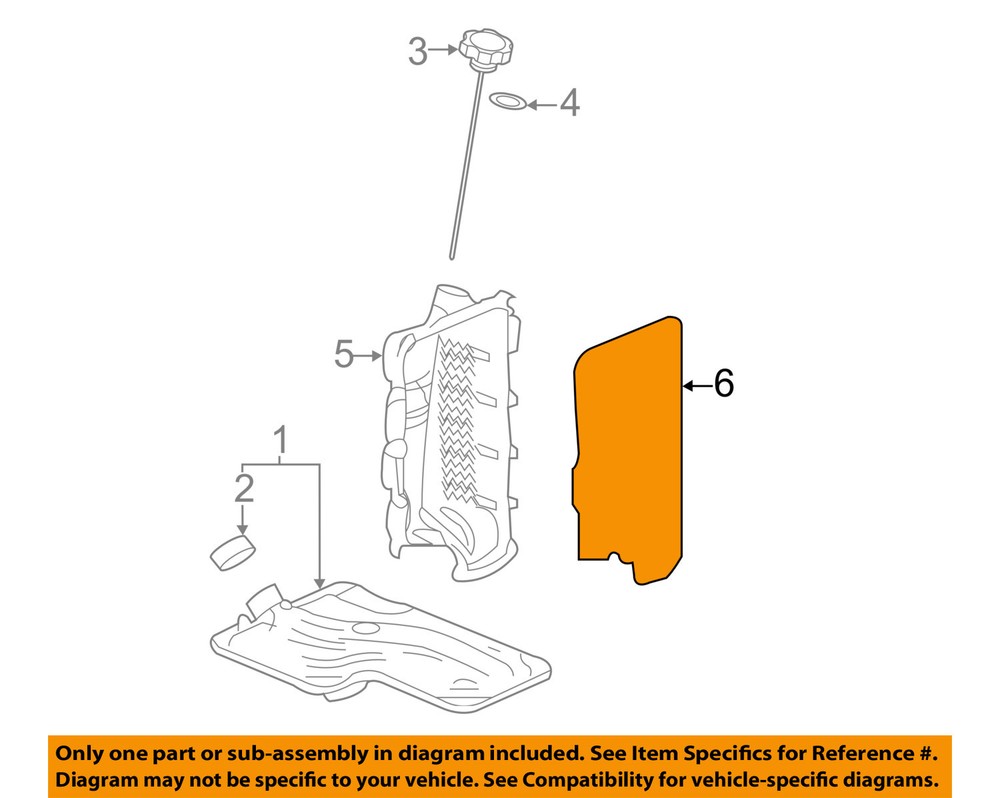 3
4
5
6
1
2

Only one part or sub-assembly in diagram included. See Item Specifics for Reference #.
Diagram may not be specific to your vehicle. See Compatibility for vehicle-specific diagrams.