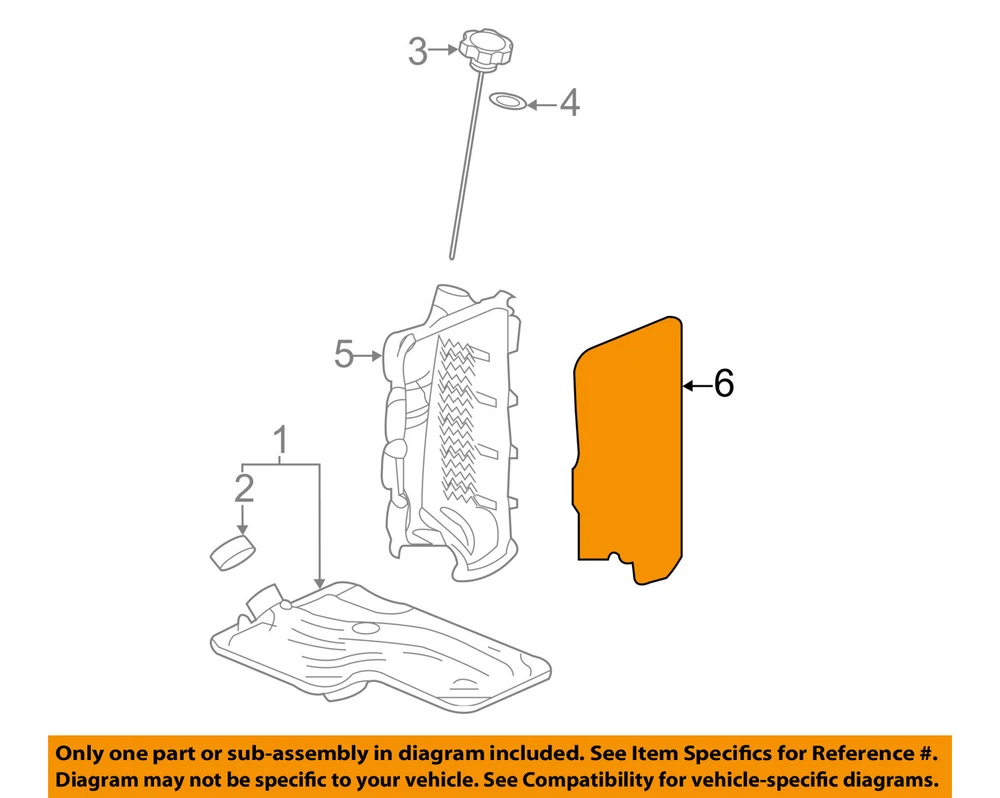 3
4
5
6
1
2

Only one part or sub-assembly in diagram included. See Item Specifics for Reference #.
Diagram may not be specific to your vehicle. See Compatibility for vehicle-specific diagrams.