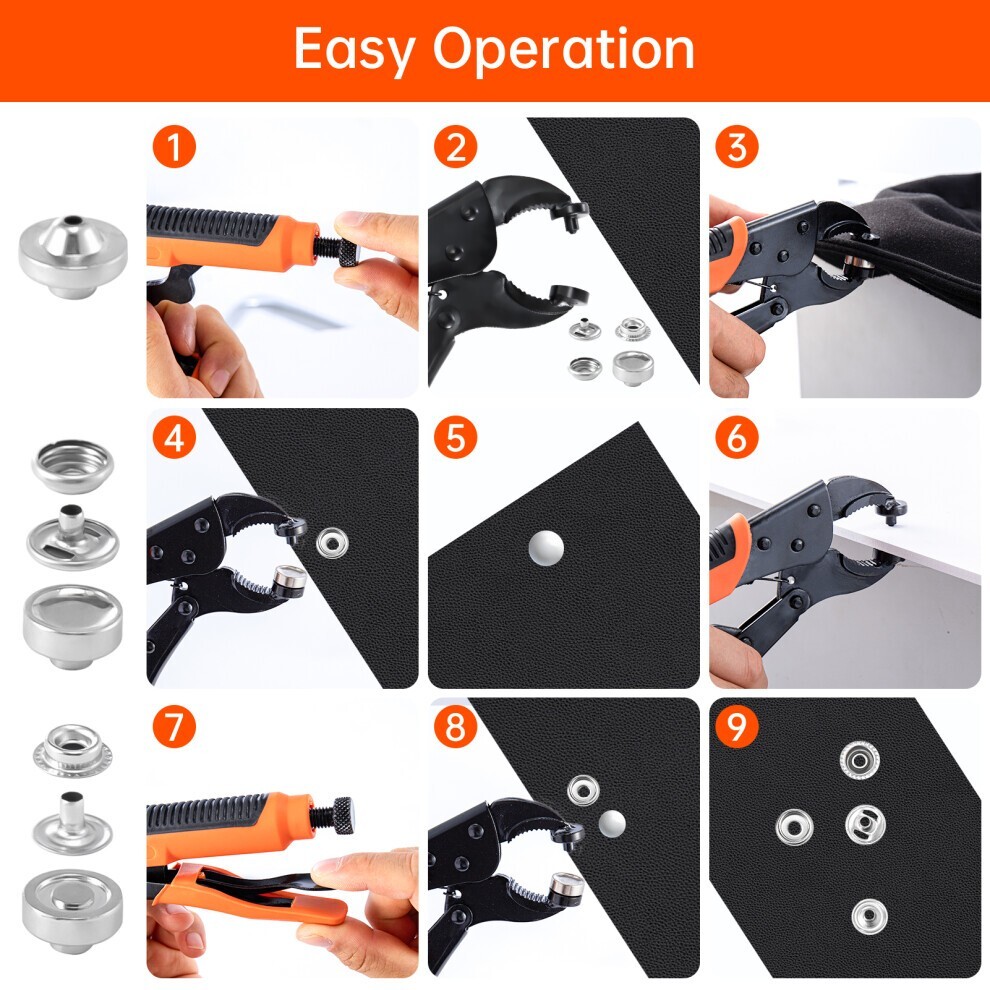 Easy Operation

1

2

3

4

5

6

7

8

9