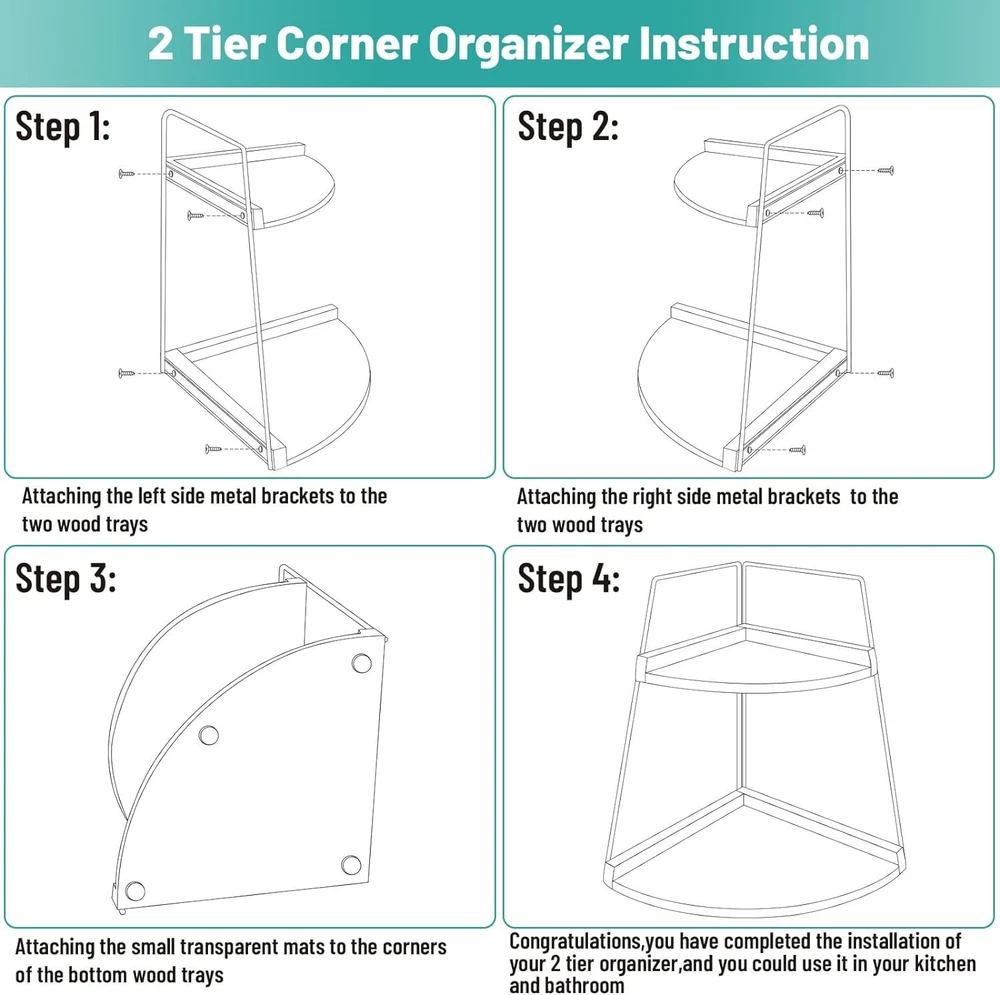 2 Tier Corner Organizer Instruction

Step 1:

Attaching the left side metal brackets to the two wood trays

Step 2:

Attaching the right side metal brackets to the two wood trays

Step 3:

Attaching the small transparent mats to the corners of the bottom wood trays

Step 4:

Congratulations,you have completed the installation of your 2 tier organizer,and you could use it in your kitchen and bathroom