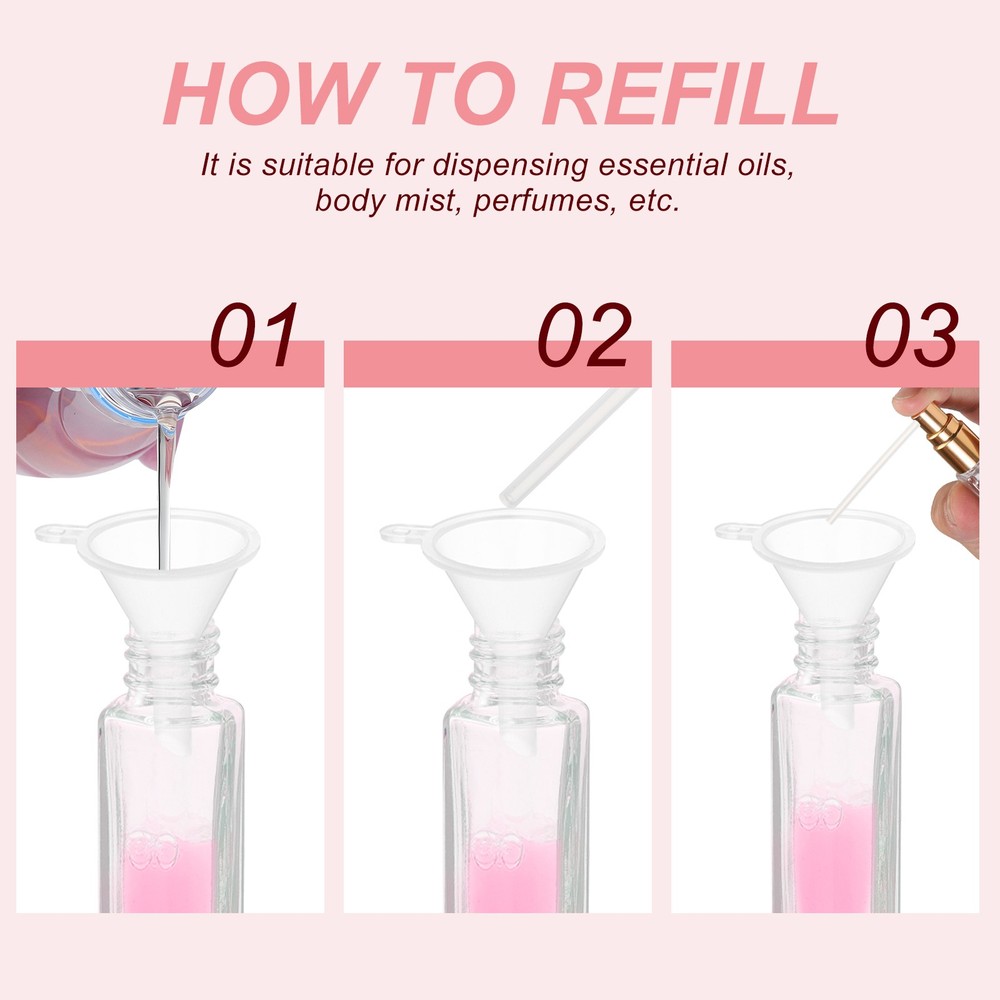 HOW TO REFILL

It is suitable for dispensing essential oils, body mist, perfumes, etc.

01

02

03