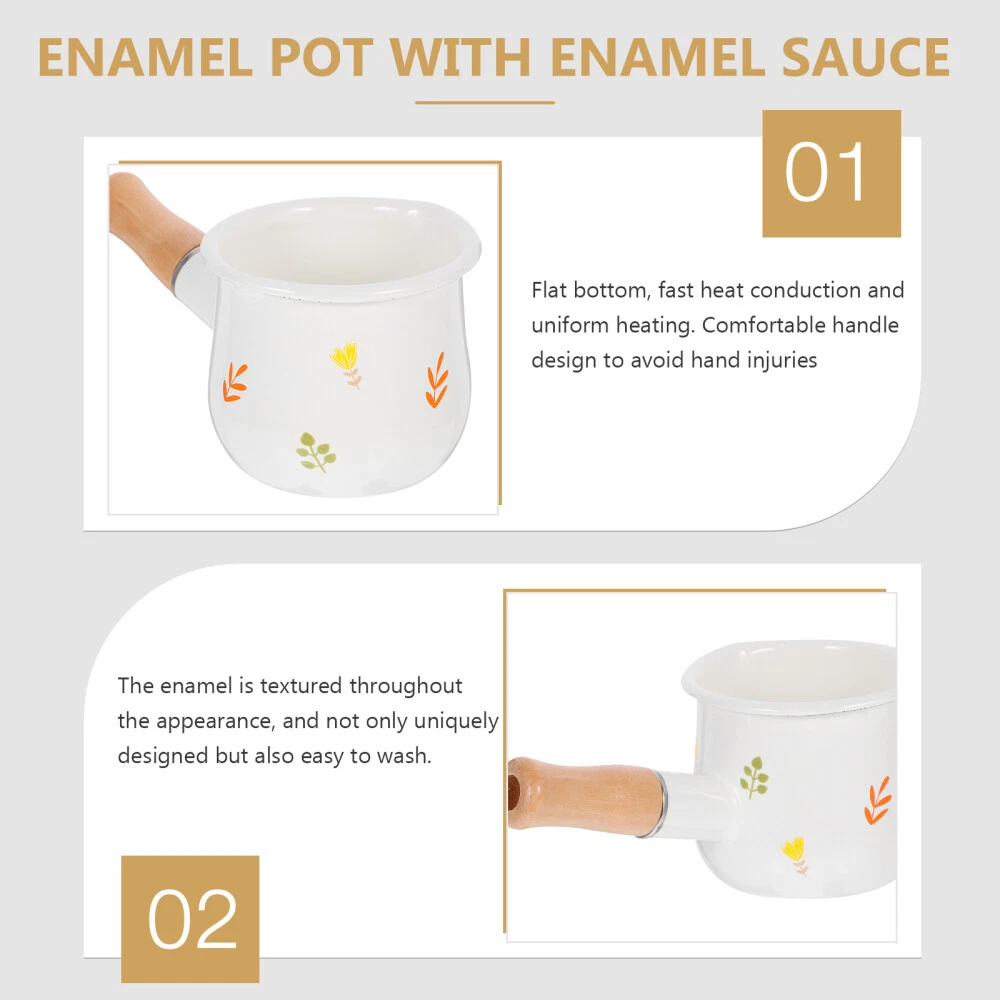 ENAMEL POT WITH ENAMEL SAUCE

01

Flat bottom, fast heat conduction and uniform heating. Comfortable handle design to avoid hand injuries

The enamel is textured throughout the appearance, and not only uniquely designed but also easy to wash.

02