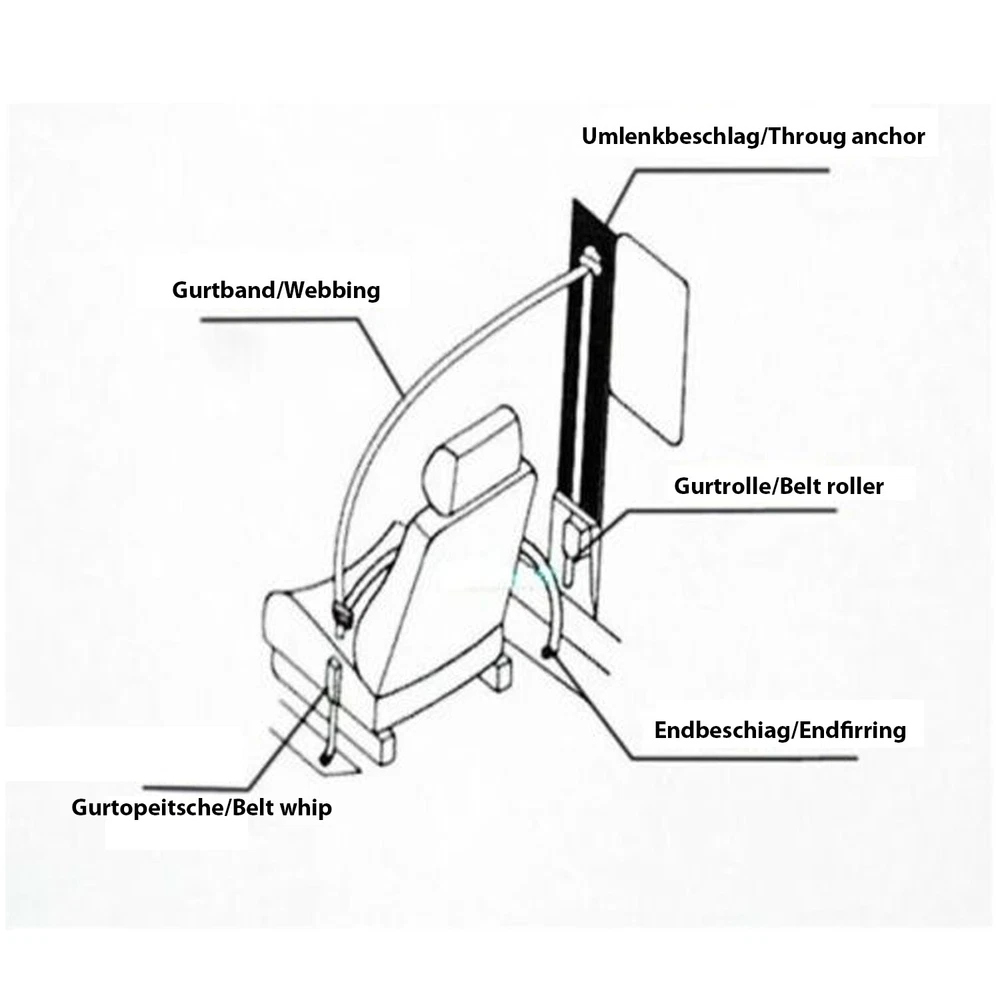 Umlenkbeschlag/Throug anchor

Gurtband/Webbing

Gurtrolle/Belt roller

Endbeschiag/Endfirring

Gurtopeitsche/Belt whip